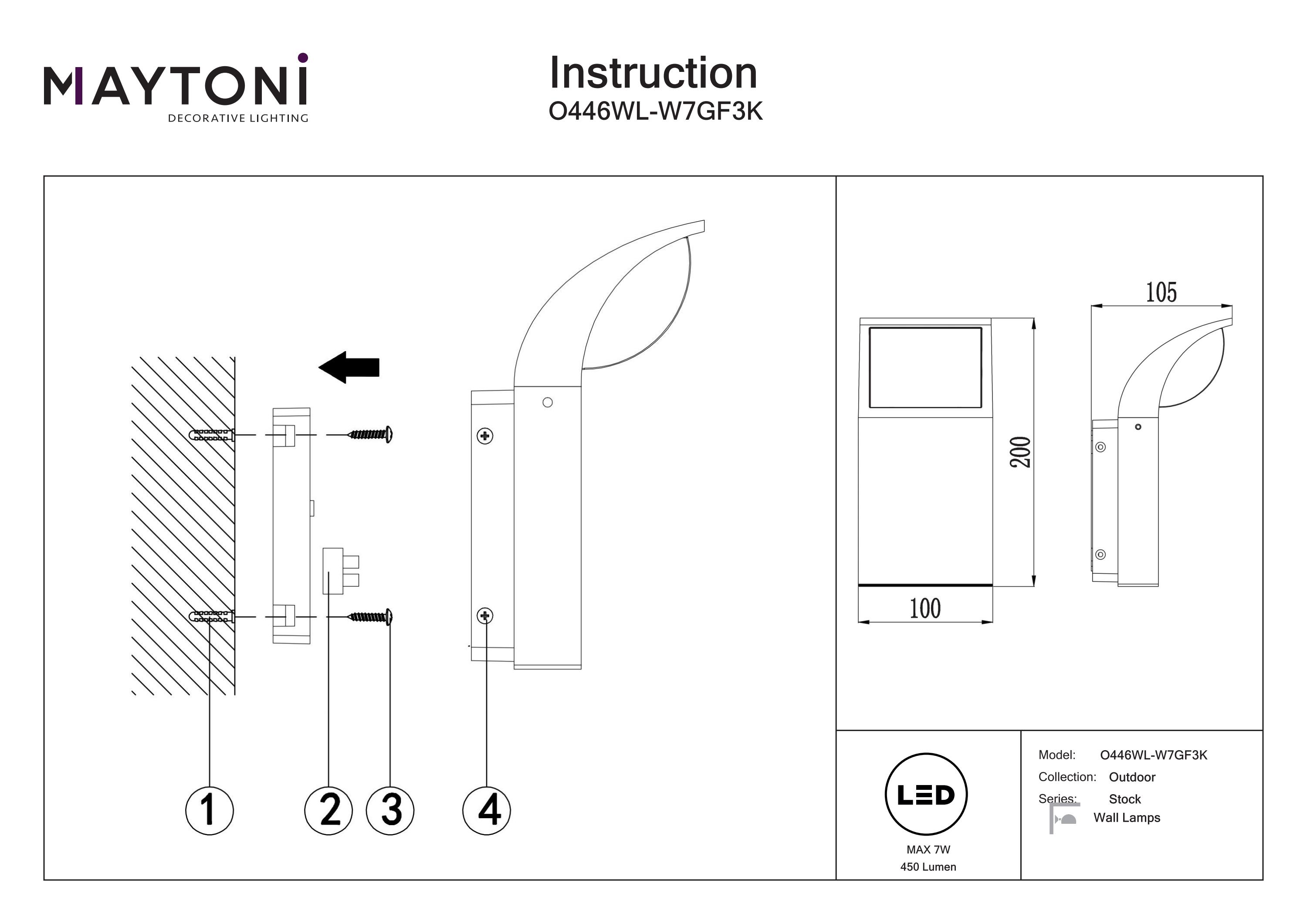 MAYTONI
DECORATIVE LIGHTING

Instruction
O446WL-W7GF3K

1 2 3 4

105

200

100

LED
MAX 7W
450 Lumen

Model: O446WL-W7GF3K
Collection: Outdoor
Series: Stock
Wall Lamps