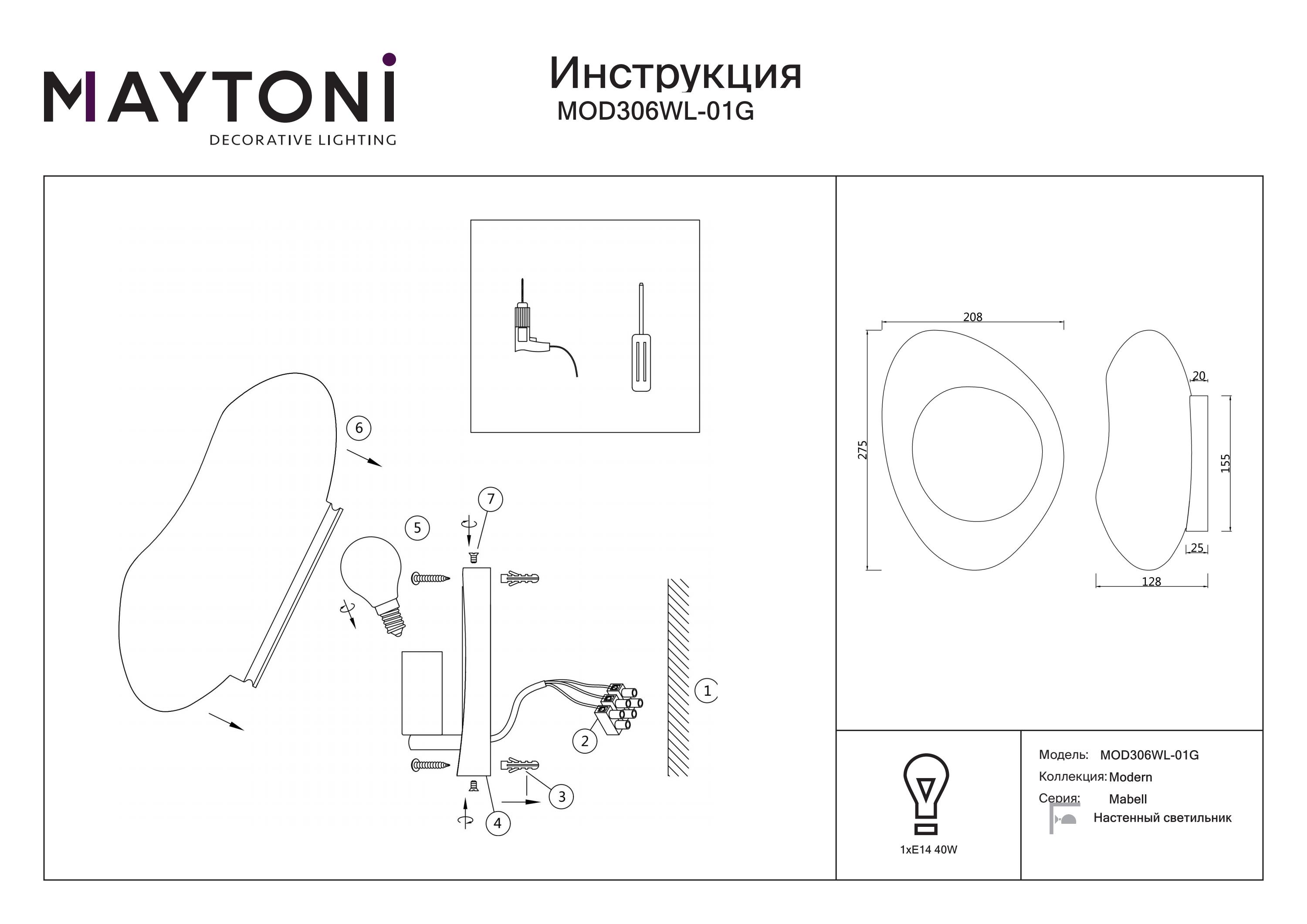 MAYTONI
DECORATIVE LIGHTING

Инструкция
MOD306WL-01G

6

7

5

1

2

3

4

208

275

20

155

25

128

1xE14 40W

Модель: MOD306WL-01G
Коллекция: Modern
Серия: Mabell
Настенный светильник