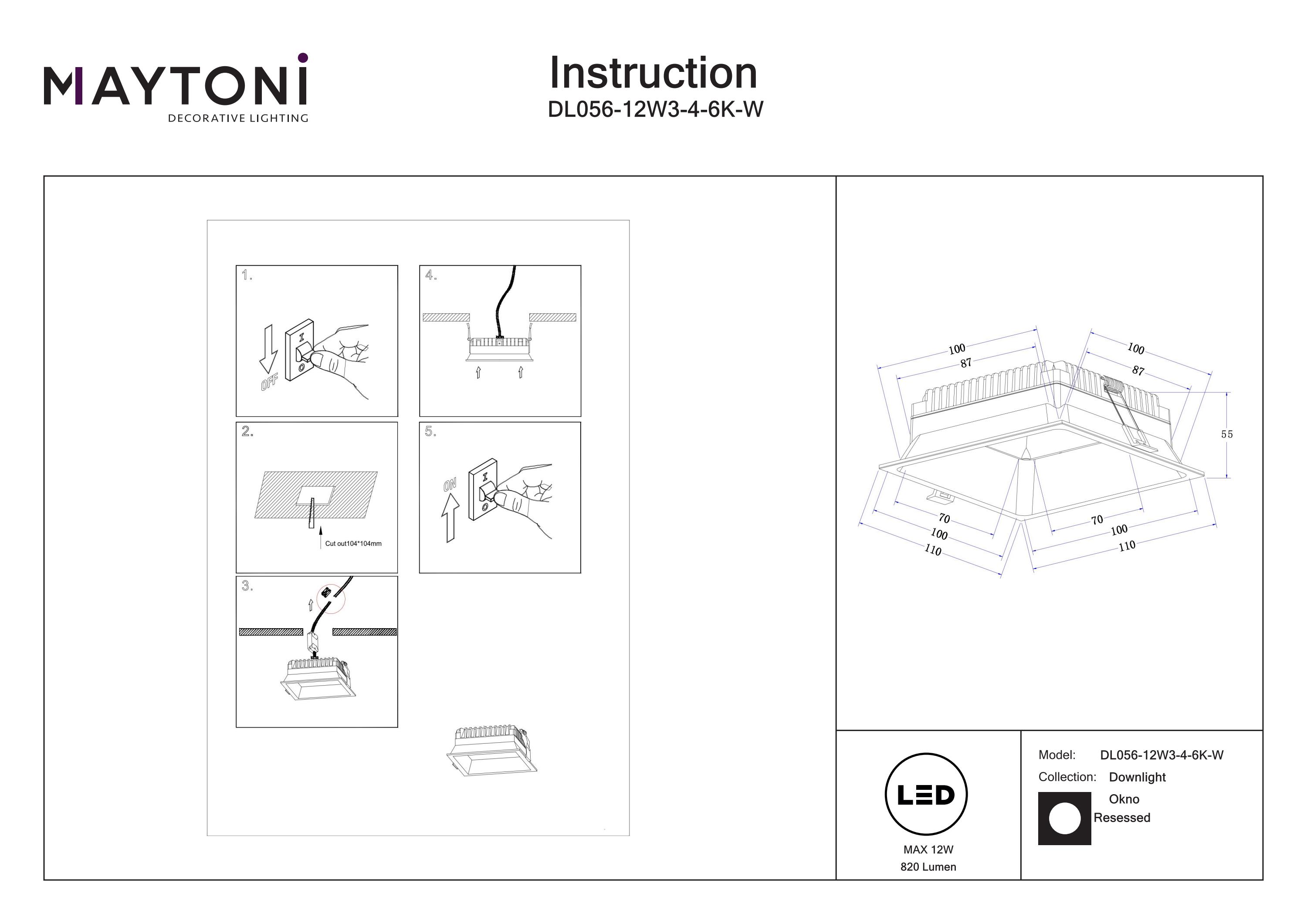 MAYTONI
DECORATIVE LIGHTING

Instruction
DL056-12W3-4-6K-W

1.
OFF

2.
Cut out104*104mm

3.

4.

5.
ON

100
87
100
87
55
70
100
110
70
100
110

LED
MAX 12W
820 Lumen

Model: DL056-12W3-4-6K-W
Collection: Downlight
Okno
Resessed