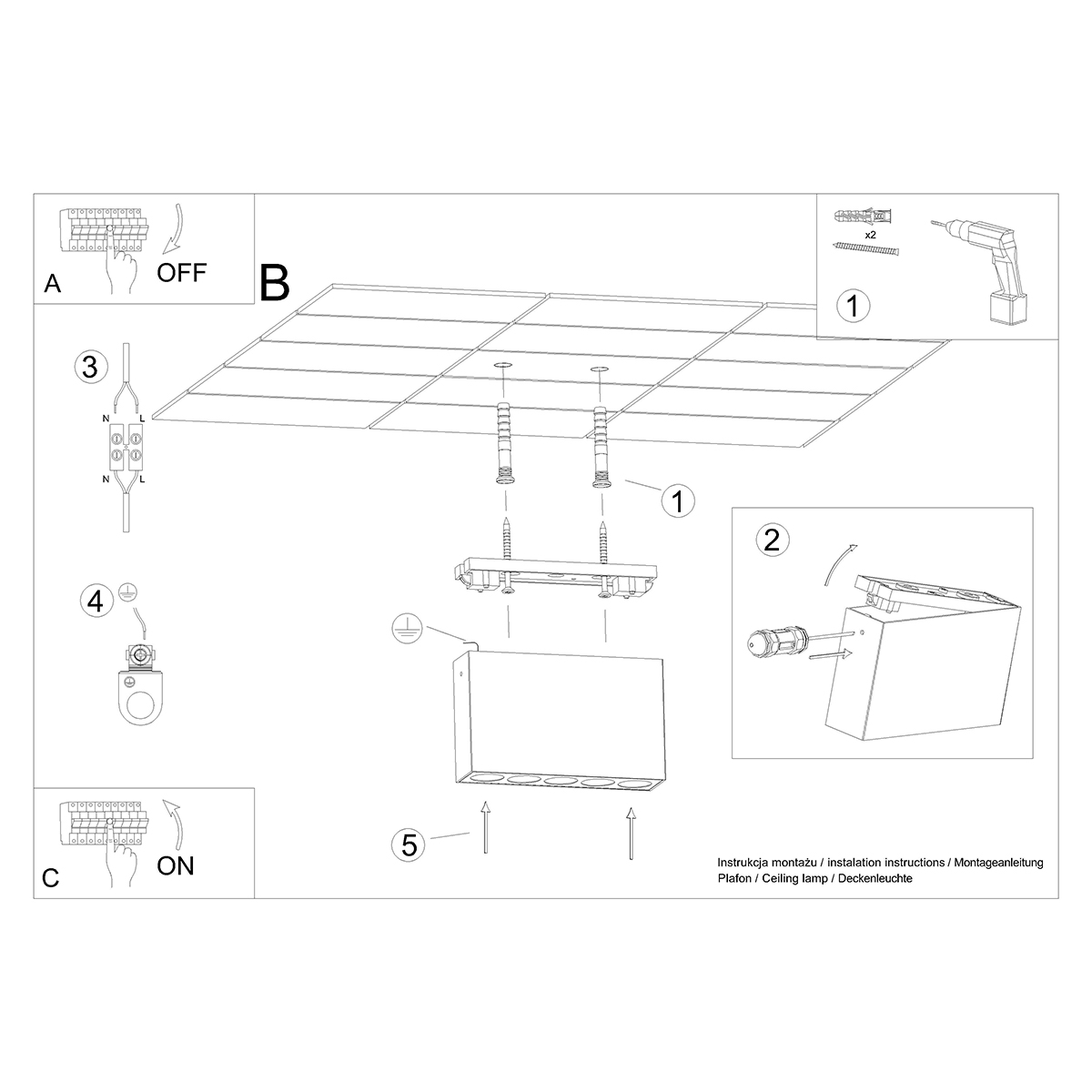 A

OFF

B

x2

1

3

N L

N L

1

2

4

5

C

ON

Instrukcja montażu / instalation instructions / Montageanleitung
Plafon / Ceiling lamp / Deckenleuchte