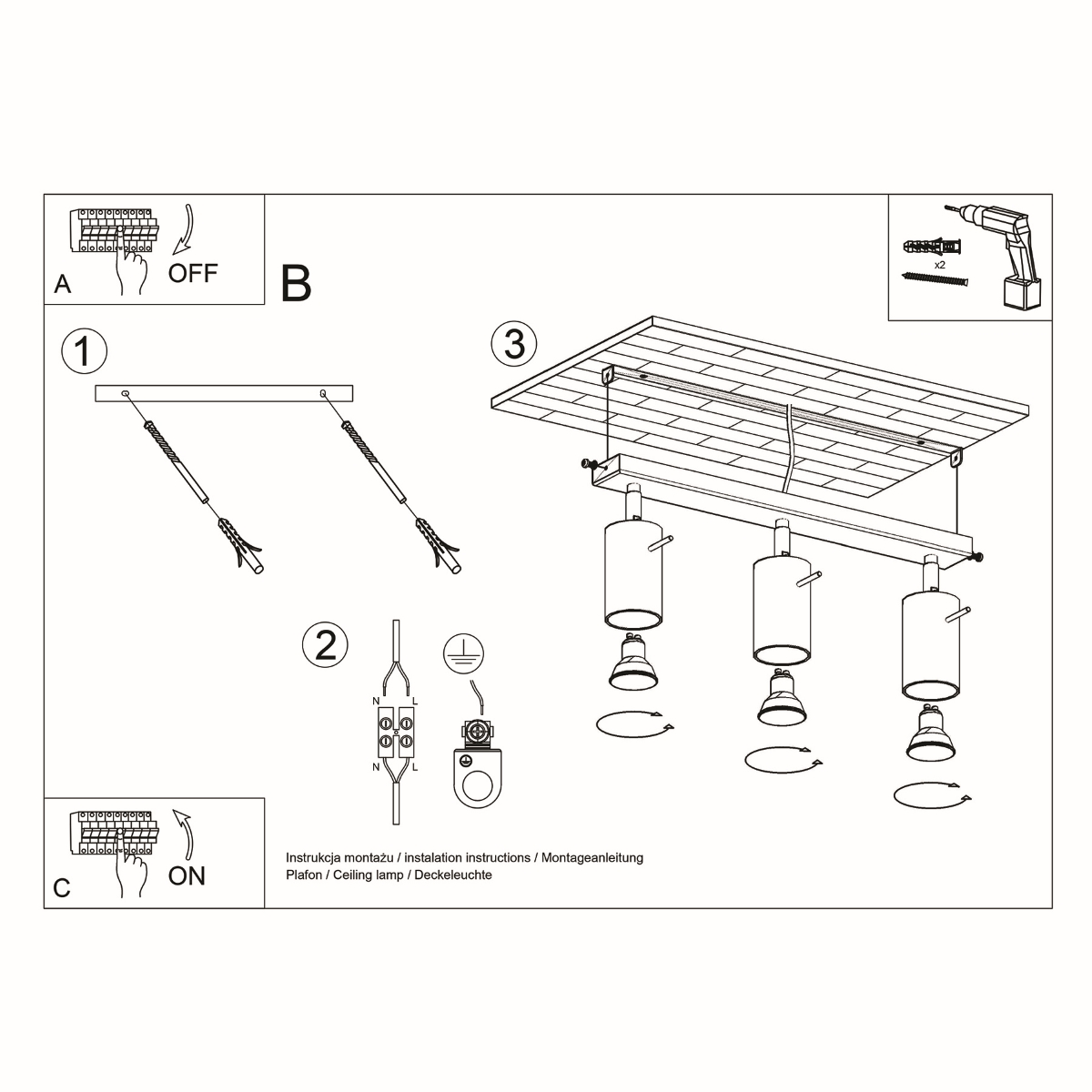 A

OFF

B

x2

1

3

2

N L

N L

C

ON

Instrukcja montażu / instalation instructions / Montageanleitung
Plafon / Ceiling lamp / Deckeleuchte