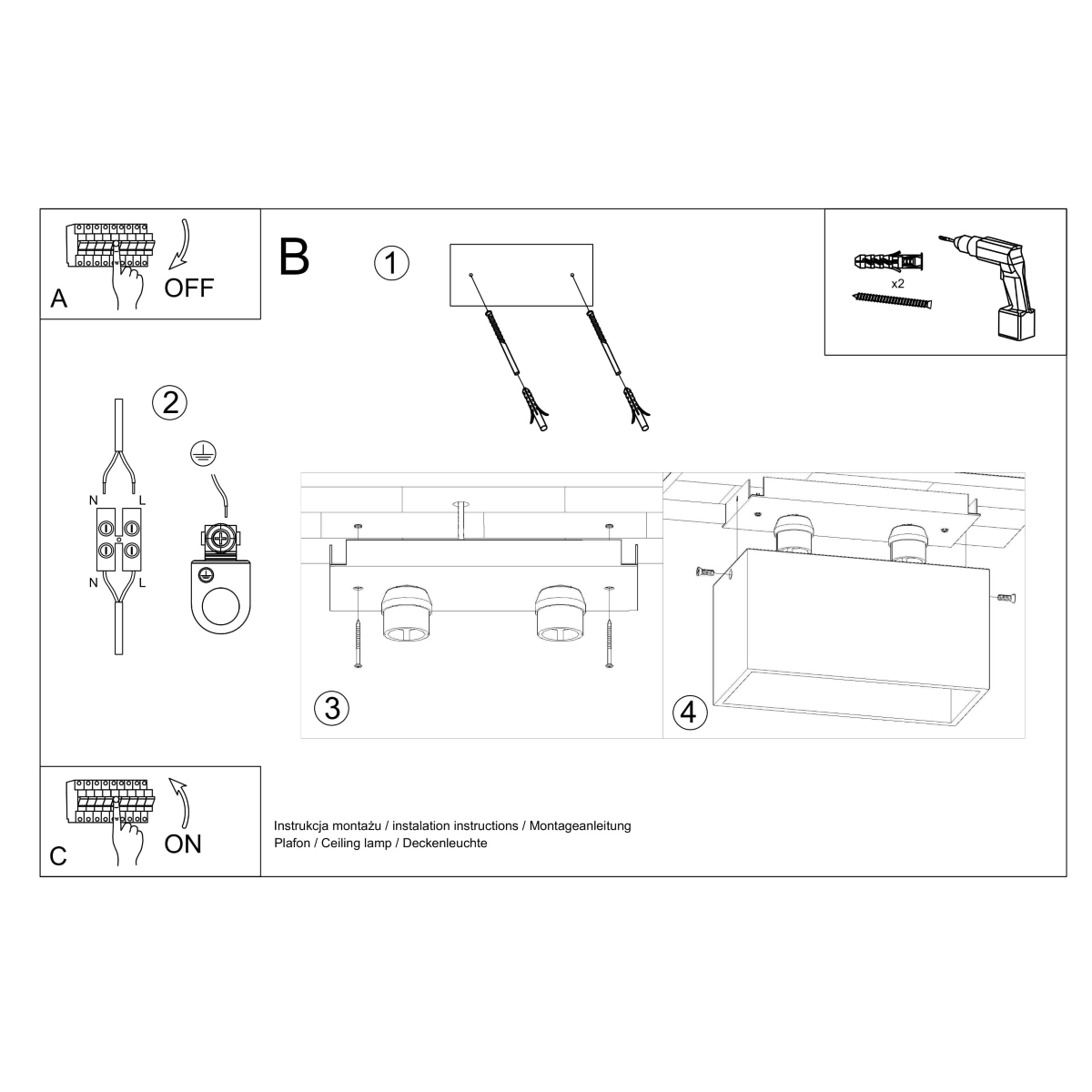 A
OFF

B

1

x2

2

N
L
N
L

3

4

C
ON

Instrukcja montażu / instalation instructions / Montageanleitung
Plafon / Ceiling lamp / Deckenleuchte