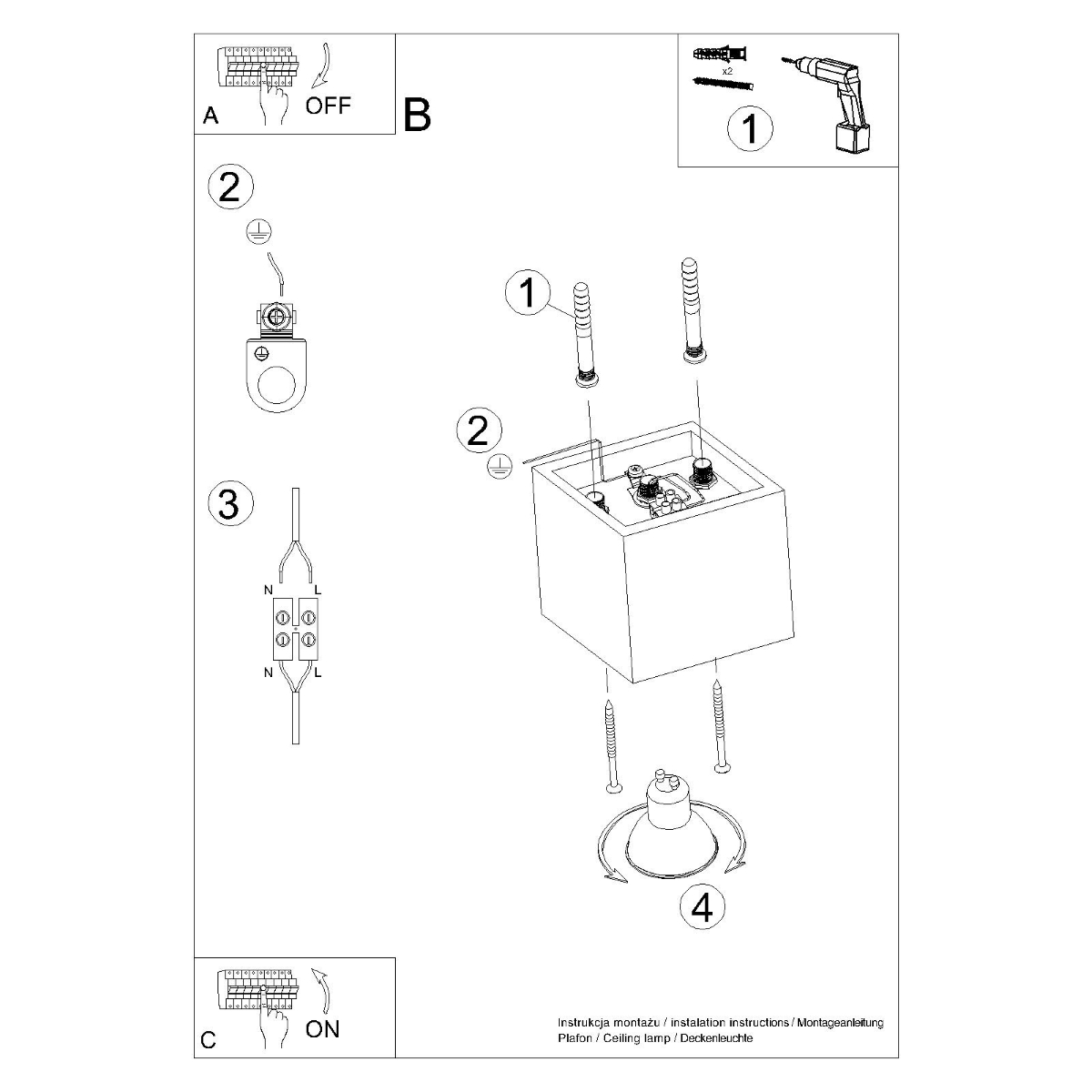 A
OFF
B
x2
1
2
3
N
L
N
L
1
2
4
C
ON
Instrukcja montażu / instalation instructions / Montageanleitung
Plafon / Ceiling lamp / Deckenleuchte