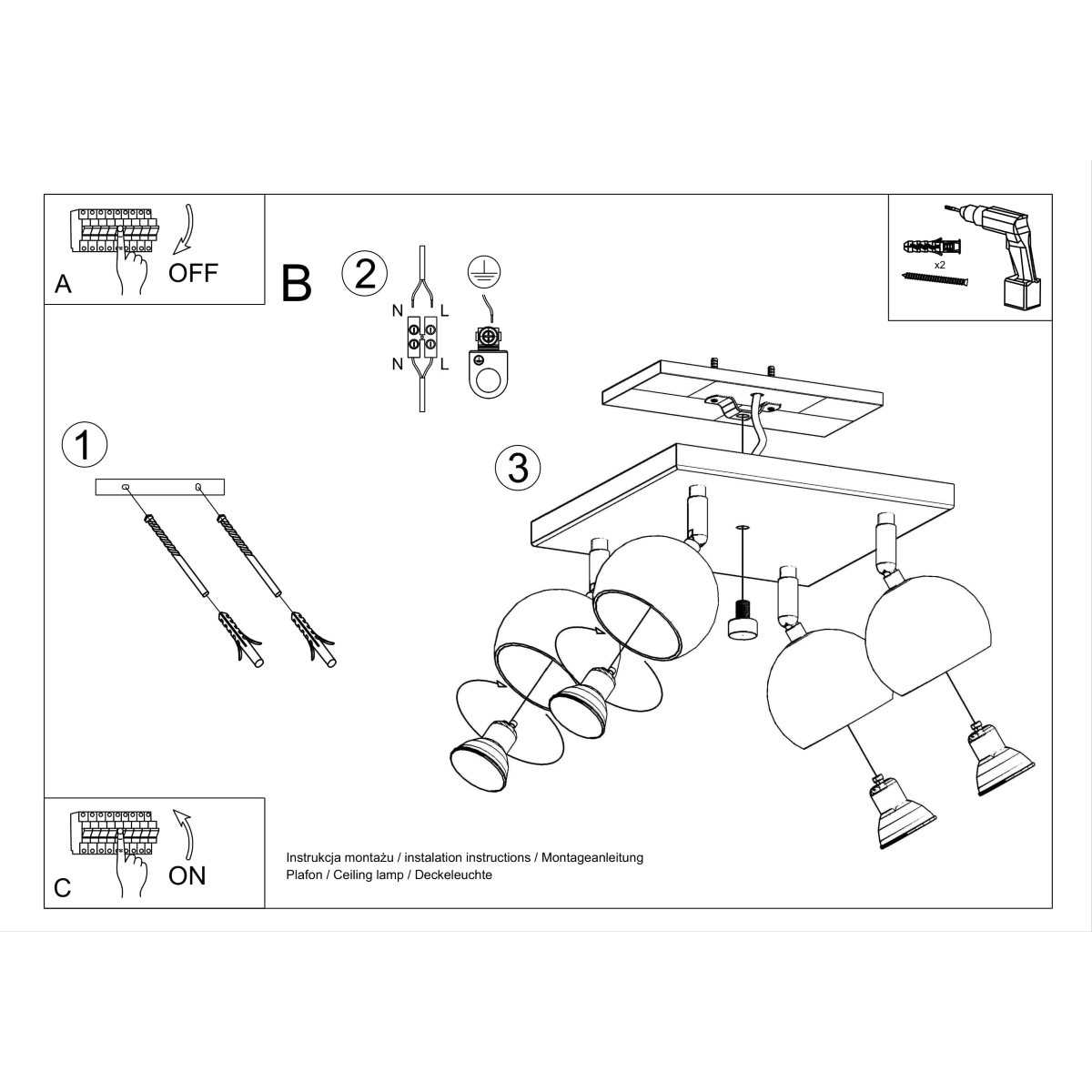 A
OFF

B
2
N
L
N
L

x2

1

3

C
ON

Instrukcja montażu / instalation instructions / Montageanleitung
Plafon / Ceiling lamp / Deckeleuchte