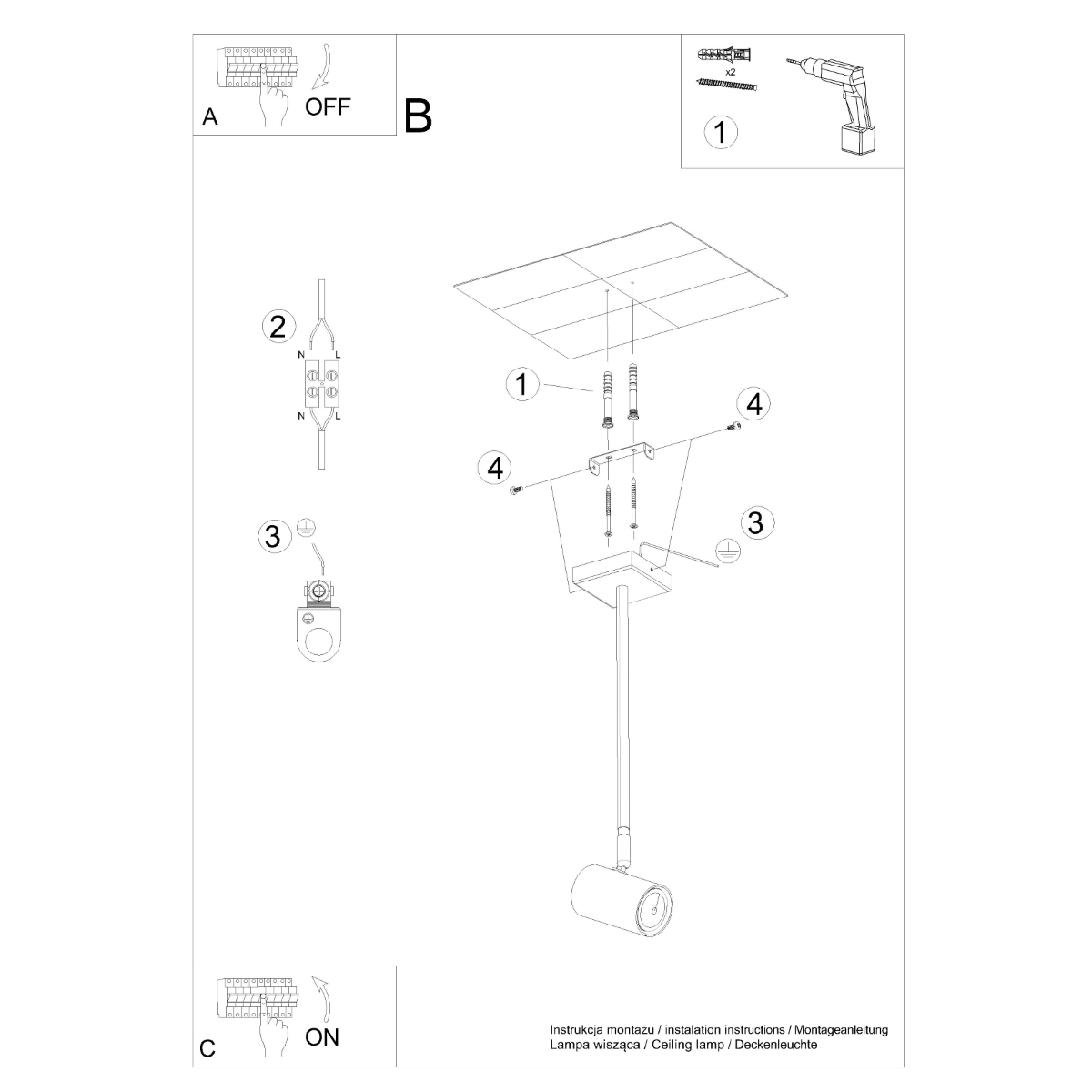 A
OFF

B

x2

1

2
N
L
N
L

3

1

4

4

3

C
ON

Instrukcja montażu / instalation instructions / Montageanleitung
Lampa wisząca / Ceiling lamp / Deckenleuchte