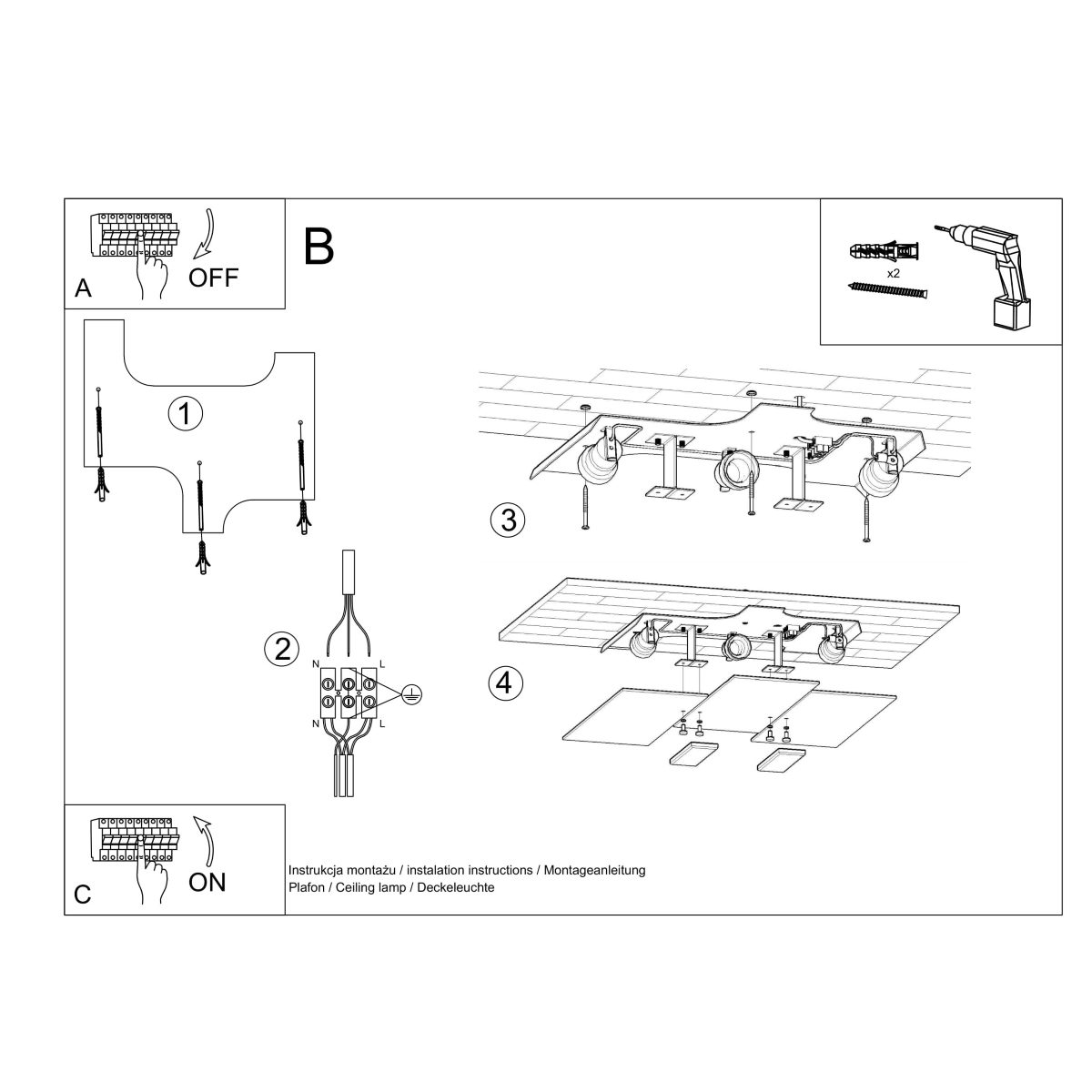 A
OFF

B

x2

1

2
N L
N L

3

4

C
ON

Instrukcja montażu / instalation instructions / Montageanleitung
Plafon / Ceiling lamp / Deckeleuchte