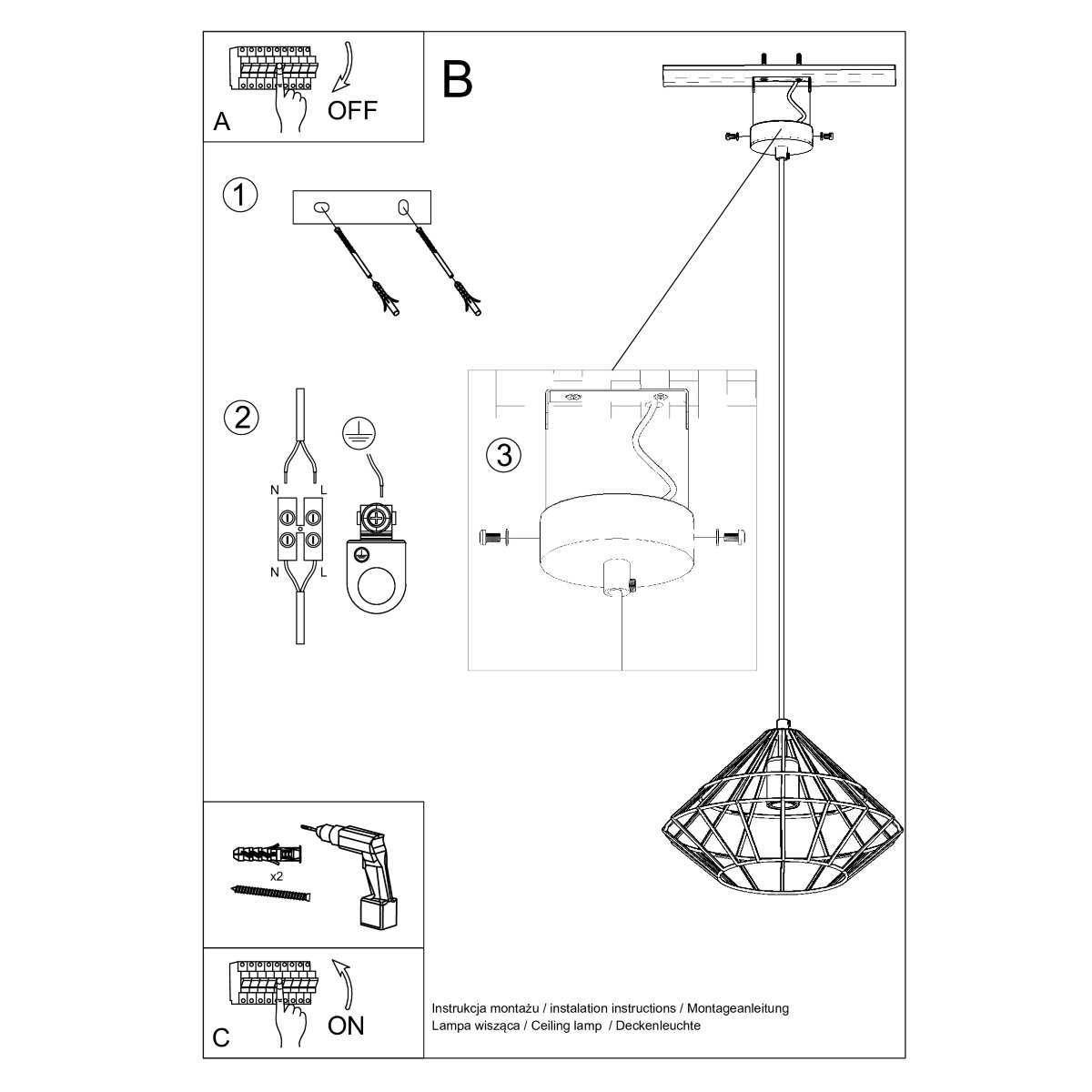 A
OFF

B

1

2

N L

N L

3

x2

C
ON

Instrukcja montażu / instalation instructions / Montageanleitung
Lampa wisząca / Ceiling lamp / Deckenleuchte