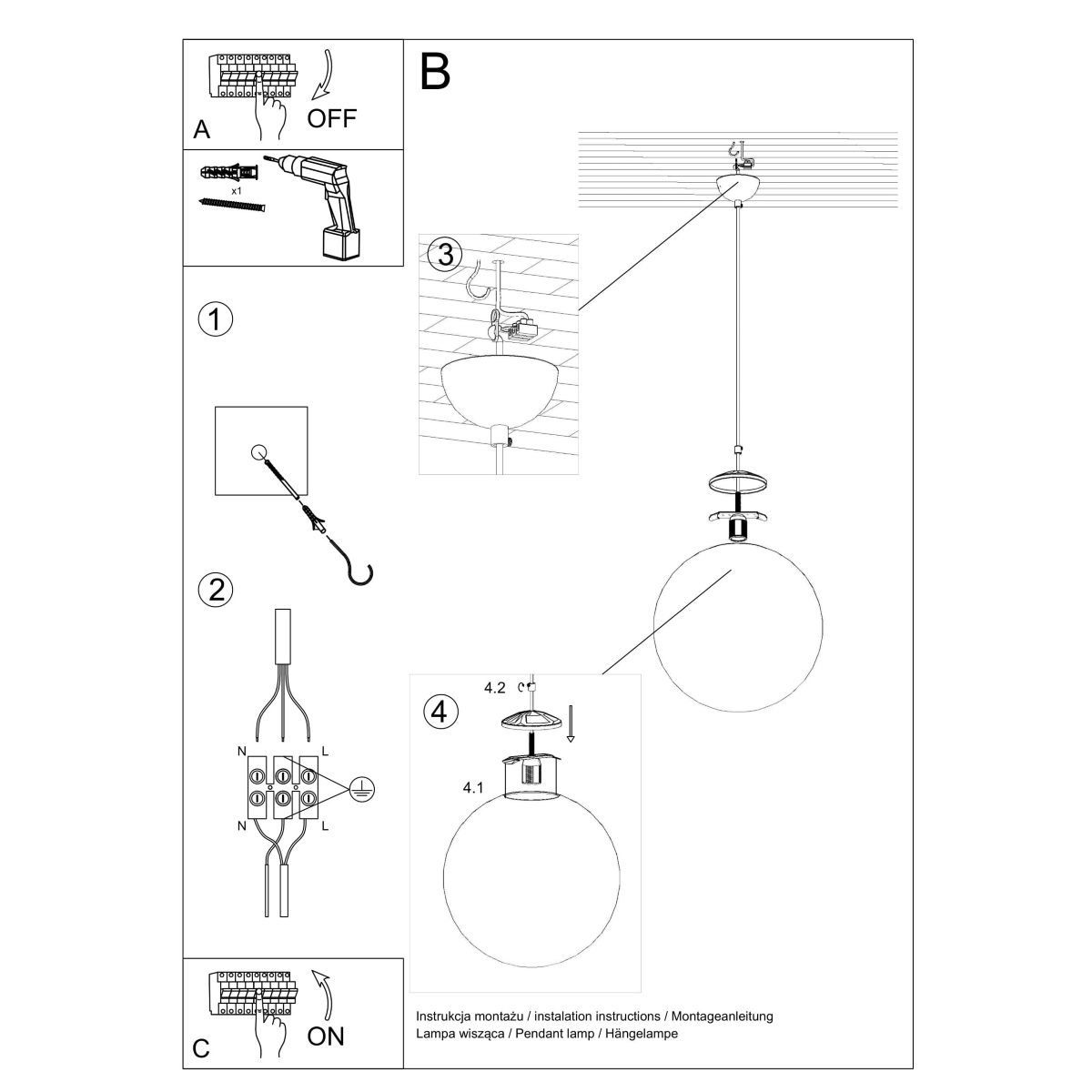 A

OFF

x1

1

2

N L

N L

C

ON

B

3

4

4.2

4.1

Instrukcja montażu / instalation instructions / Montageanleitung
Lampa wisząca / Pendant lamp / Hängelampe