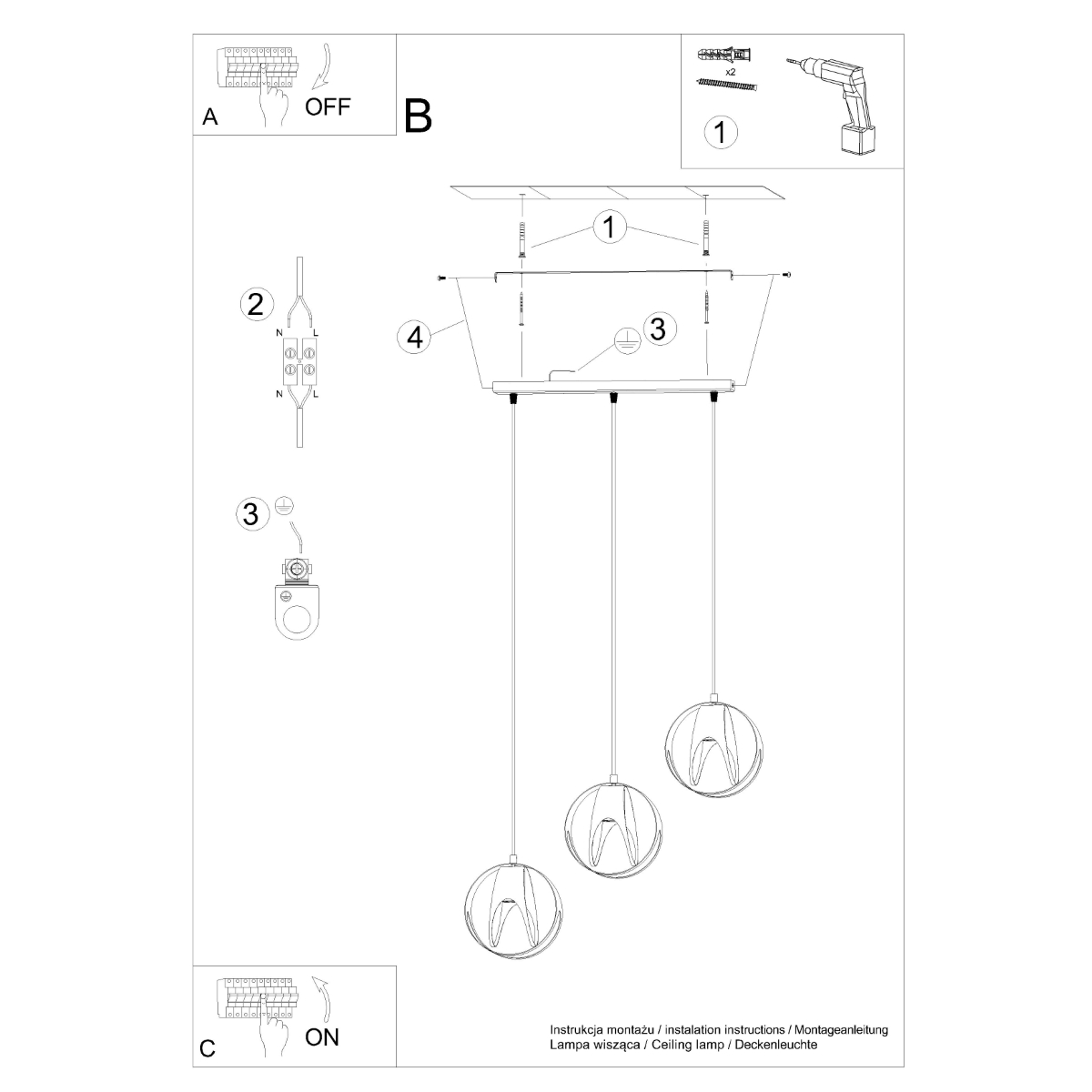 A
OFF

B

x2
1

1

2
N L
N L

4

3

3

C
ON

Instrukcja montażu / instalation instructions / Montageanleitung
Lampa wisząca / Ceiling lamp / Deckenleuchte