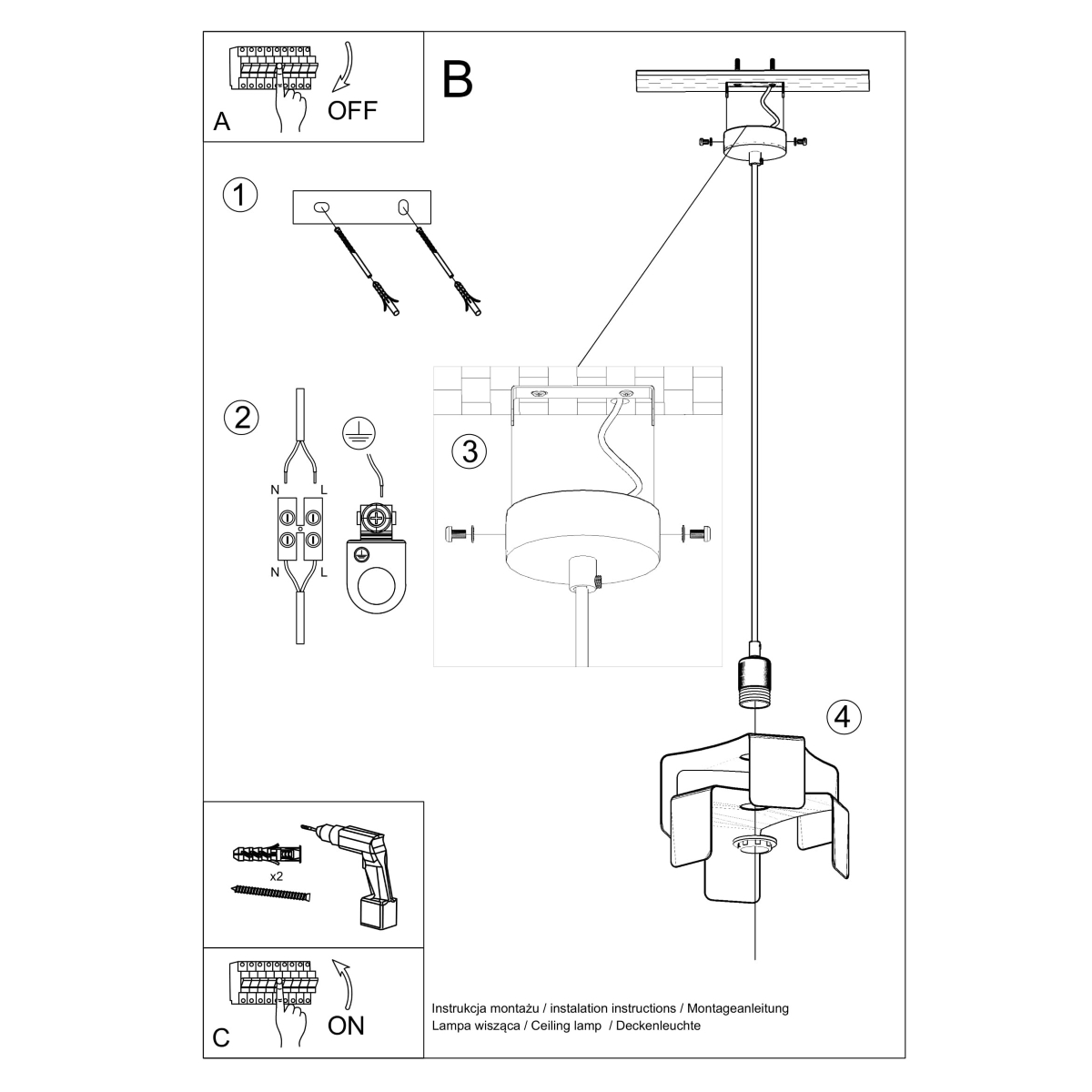 A
OFF

B

1

2

N L
N L

3

4

x2

C
ON

Instrukcja montażu / instalation instructions / Montageanleitung
Lampa wisząca / Ceiling lamp / Deckenleuchte