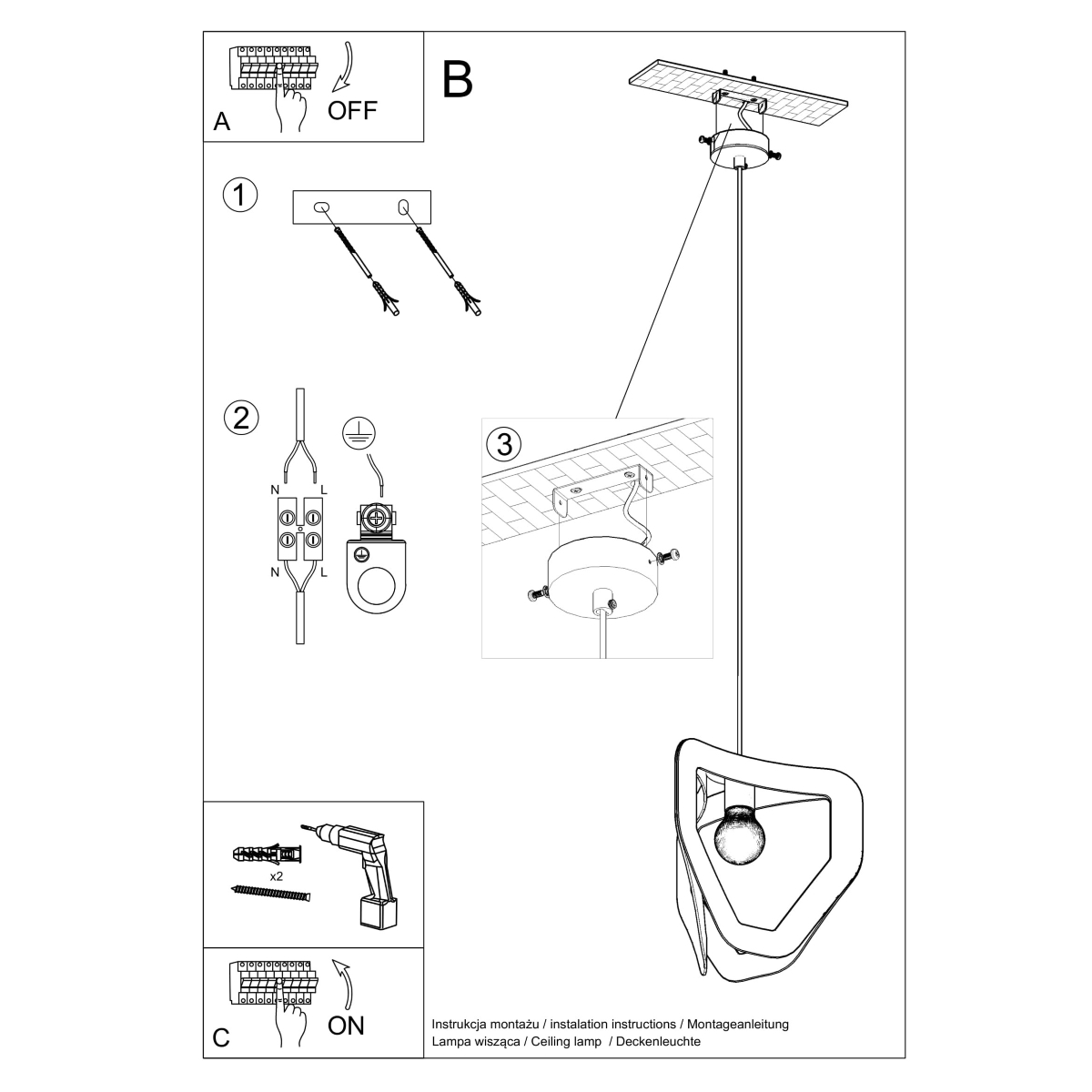 A

OFF

B

1

2

N

L

N

L

3

x2

C

ON

Instrukcja montażu / instalation instructions / Montageanleitung
Lampa wisząca / Ceiling lamp / Deckenleuchte