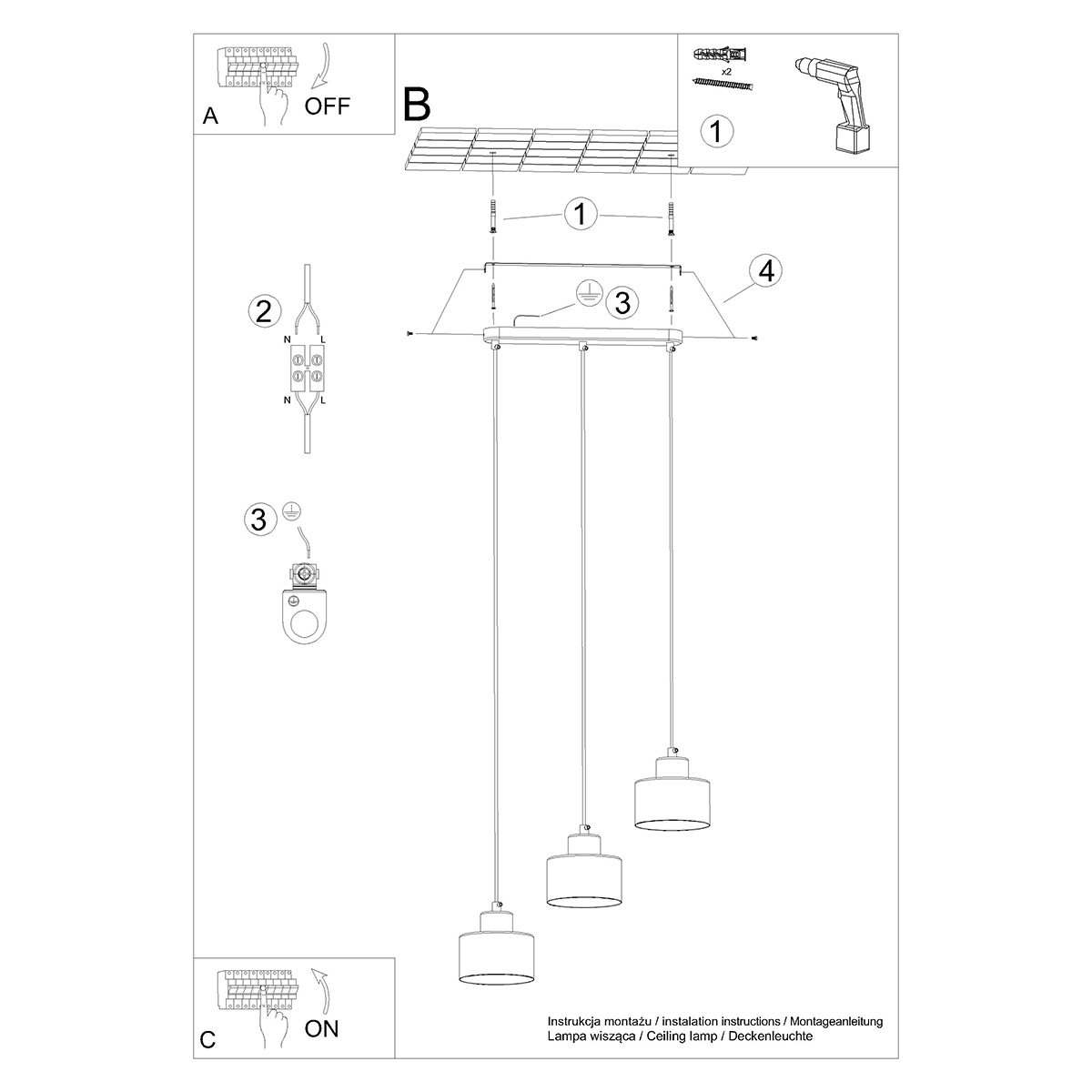 A

OFF

B

x2

1

1

4

3

2

N L

N L

3

C

ON

Instrukcja montażu / instalation instructions / Montageanleitung
Lampa wisząca / Ceiling lamp / Deckenleuchte