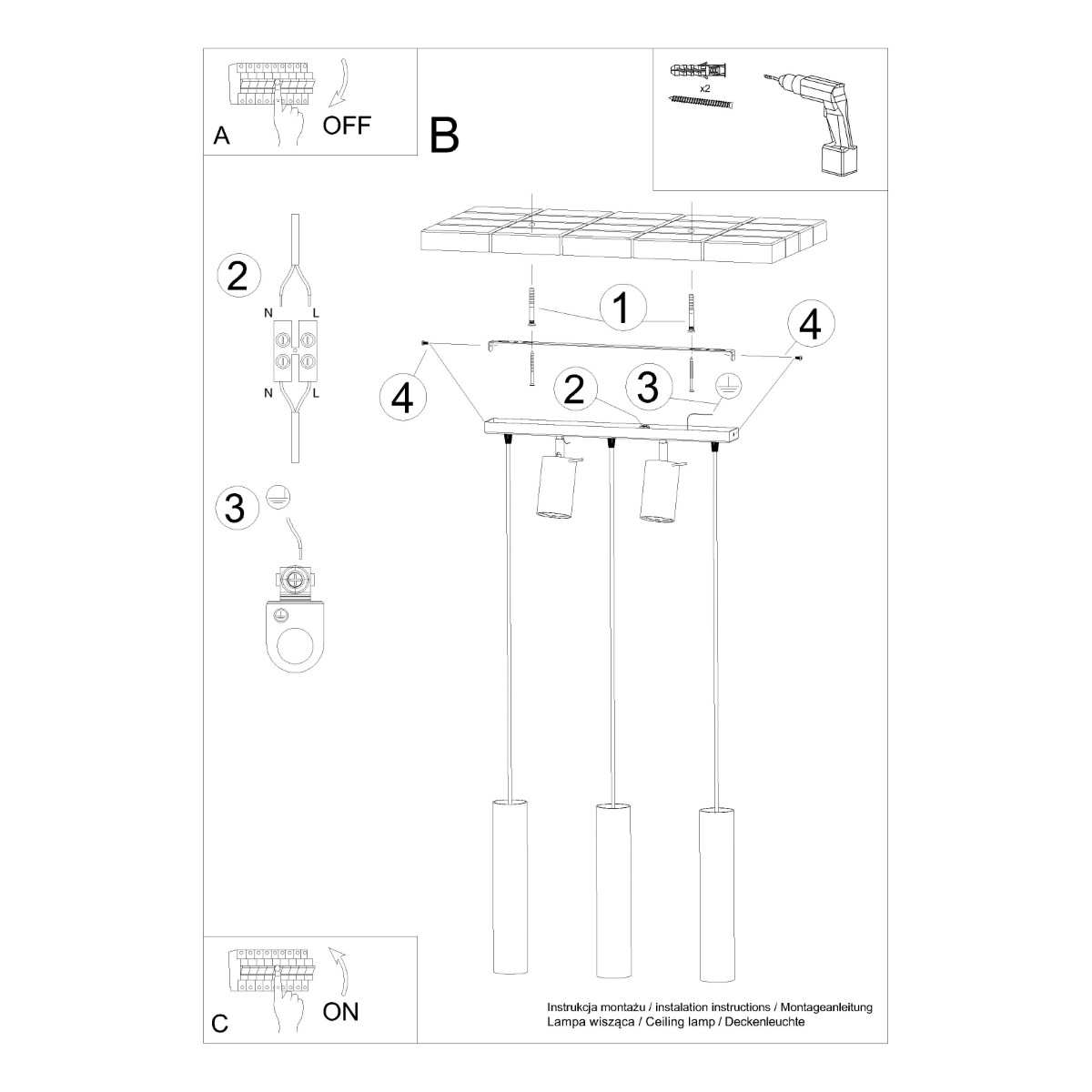 A
OFF

B

x2

2
N
L
N
L

3

1

4

4

2

3

C
ON

Instrukcja montażu / instalation instructions / Montageanleitung
Lampa wisząca / Ceiling lamp / Deckenleuchte