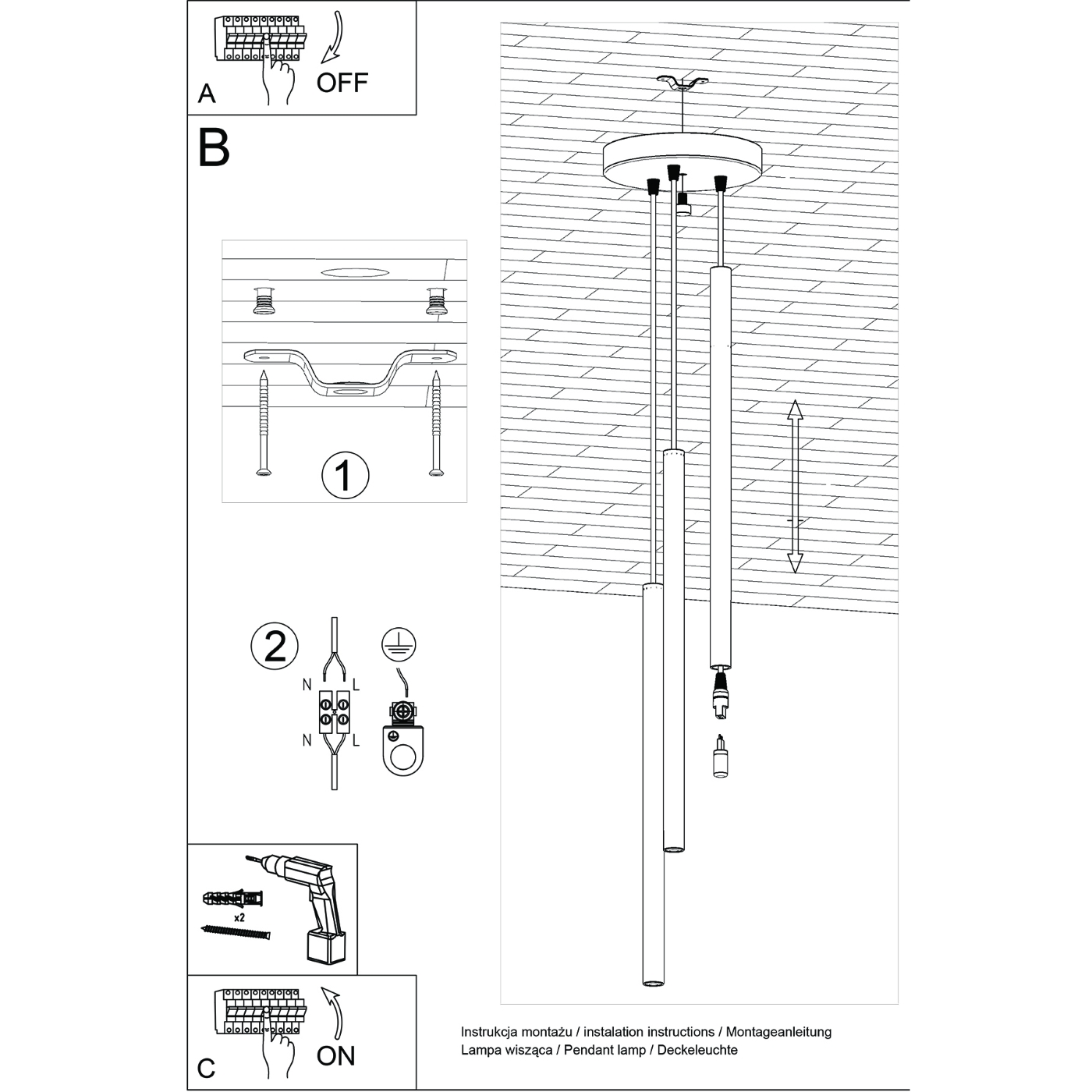 A

OFF

B

1

2

N L

N L

x2

C

ON

Instrukcja montażu / instalation instructions / Montageanleitung
Lampa wisząca / Pendant lamp / Deckeleuchte