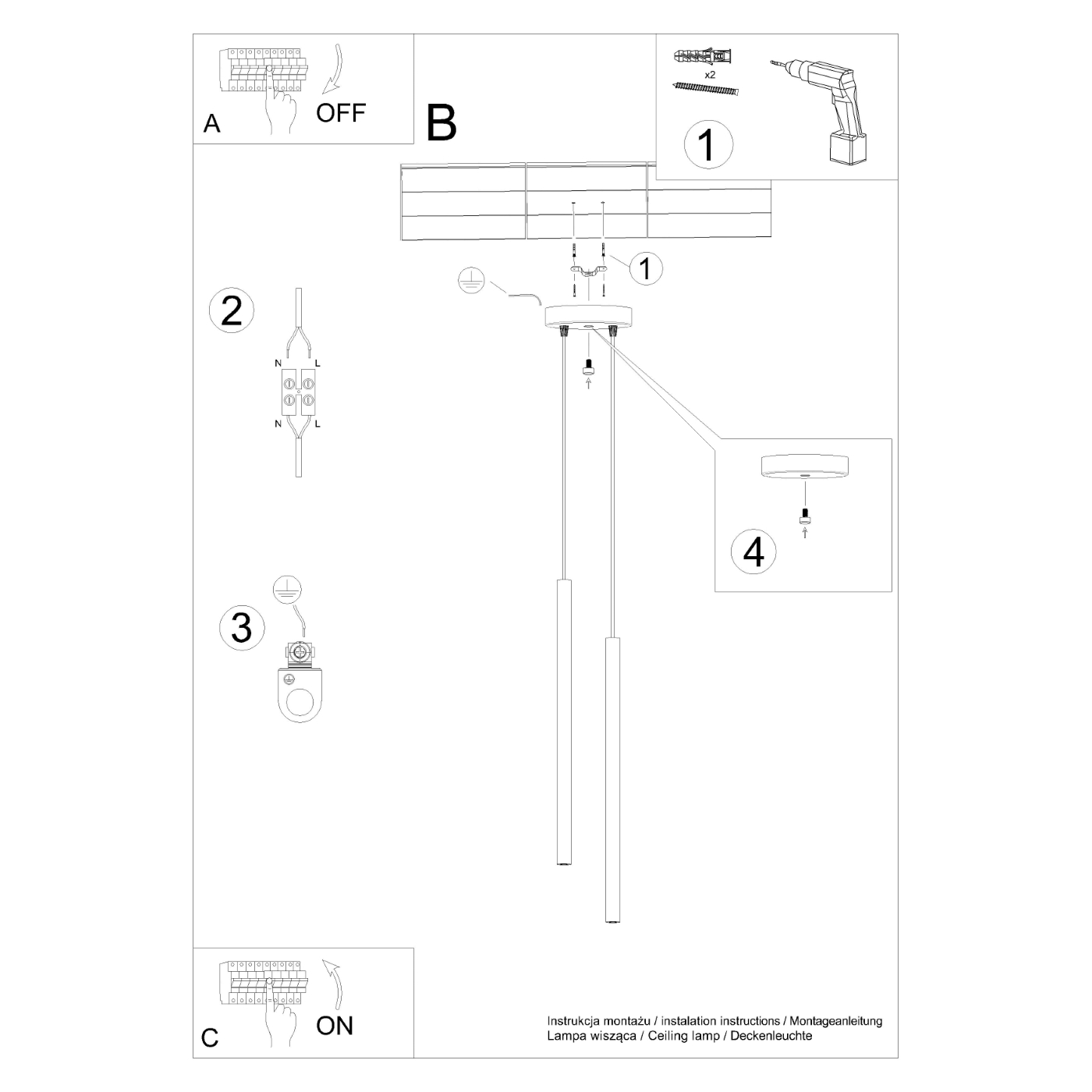 A
OFF

B

x2

1

1

2

N L

N L

3

4

C
ON

Instrukcja montażu / instalation instructions / Montageanleitung
Lampa wisząca / Ceiling lamp / Deckenleuchte