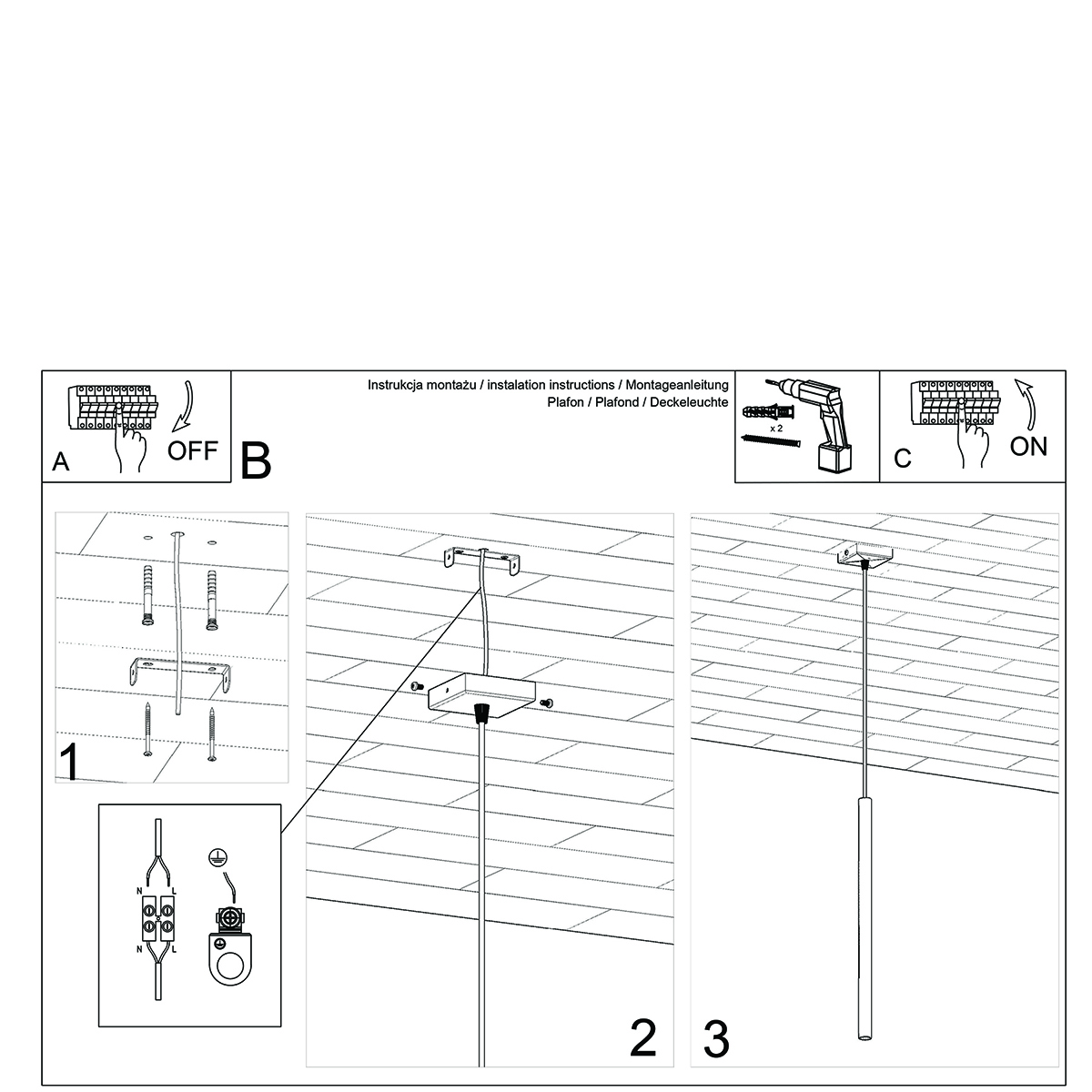 A
OFF
B
Instrukcja montażu / instalation instructions / Montageanleitung
Plafon / Plafond / Deckeleuchte
x 2
C
ON
1
N L
N L
2
3