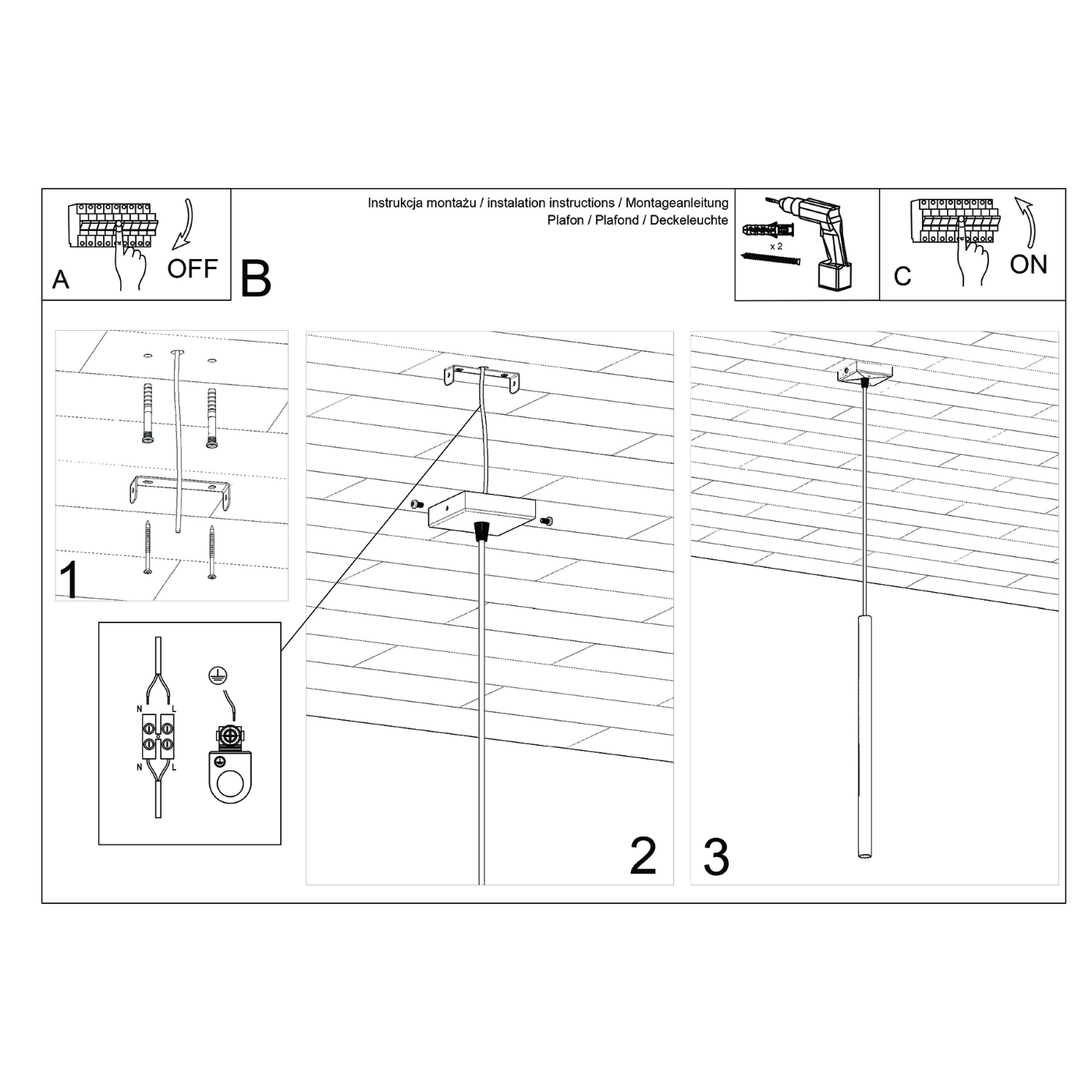 A
OFF
B
Instrukcja montażu / instalation instructions / Montageanleitung
Plafon / Plafond / Deckeleuchte
x 2
C
ON

1

N
L
N
L

2

3