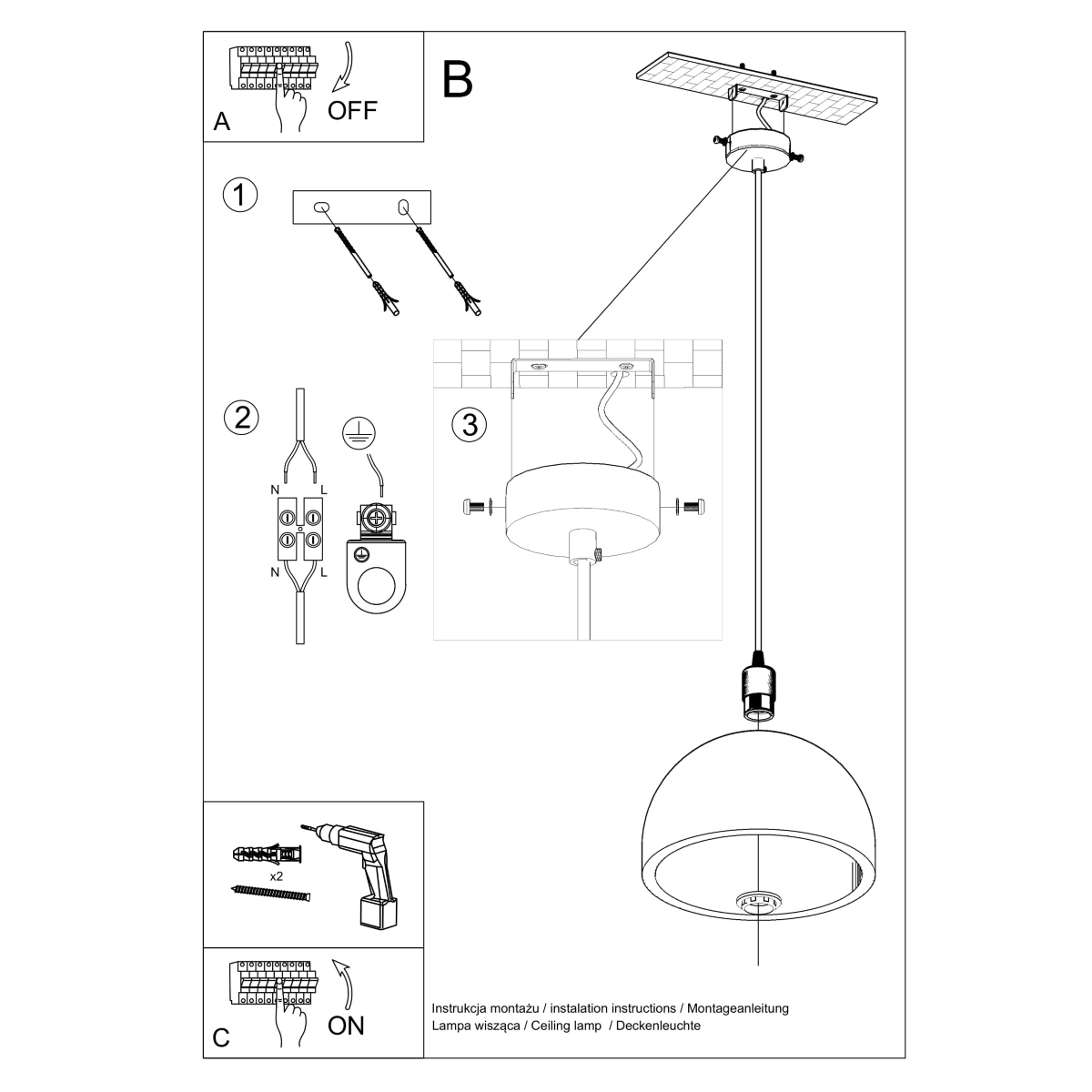 A
OFF

B

1

2

N L
N L

3

x2

C
ON

Instrukcja montażu / instalation instructions / Montageanleitung
Lampa wisząca / Ceiling lamp / Deckenleuchte