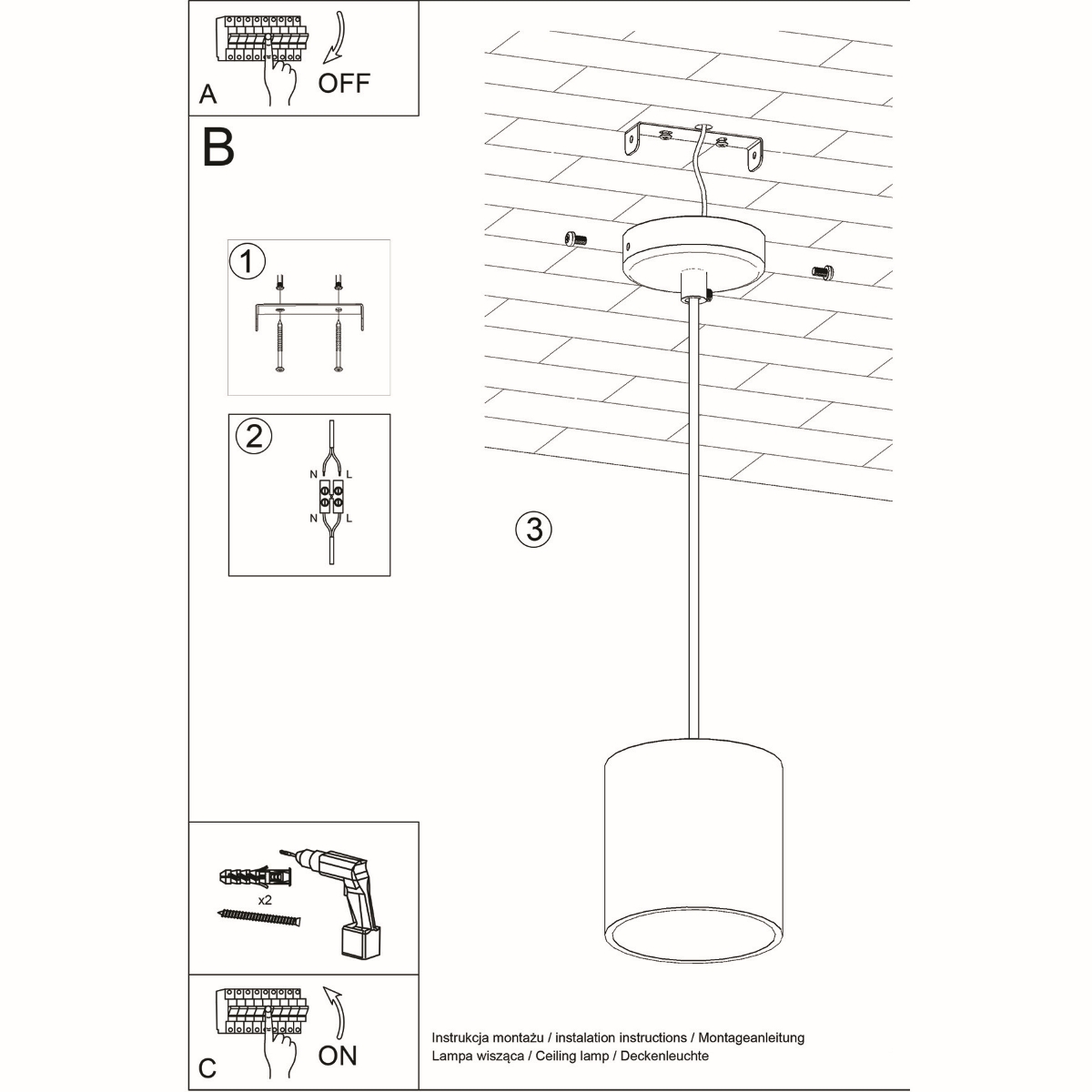 A
OFF

B

1

2
N L
N L

3

x2

C
ON

Instrukcja montażu / instalation instructions / Montageanleitung
Lampa wisząca / Ceiling lamp / Deckenleuchte