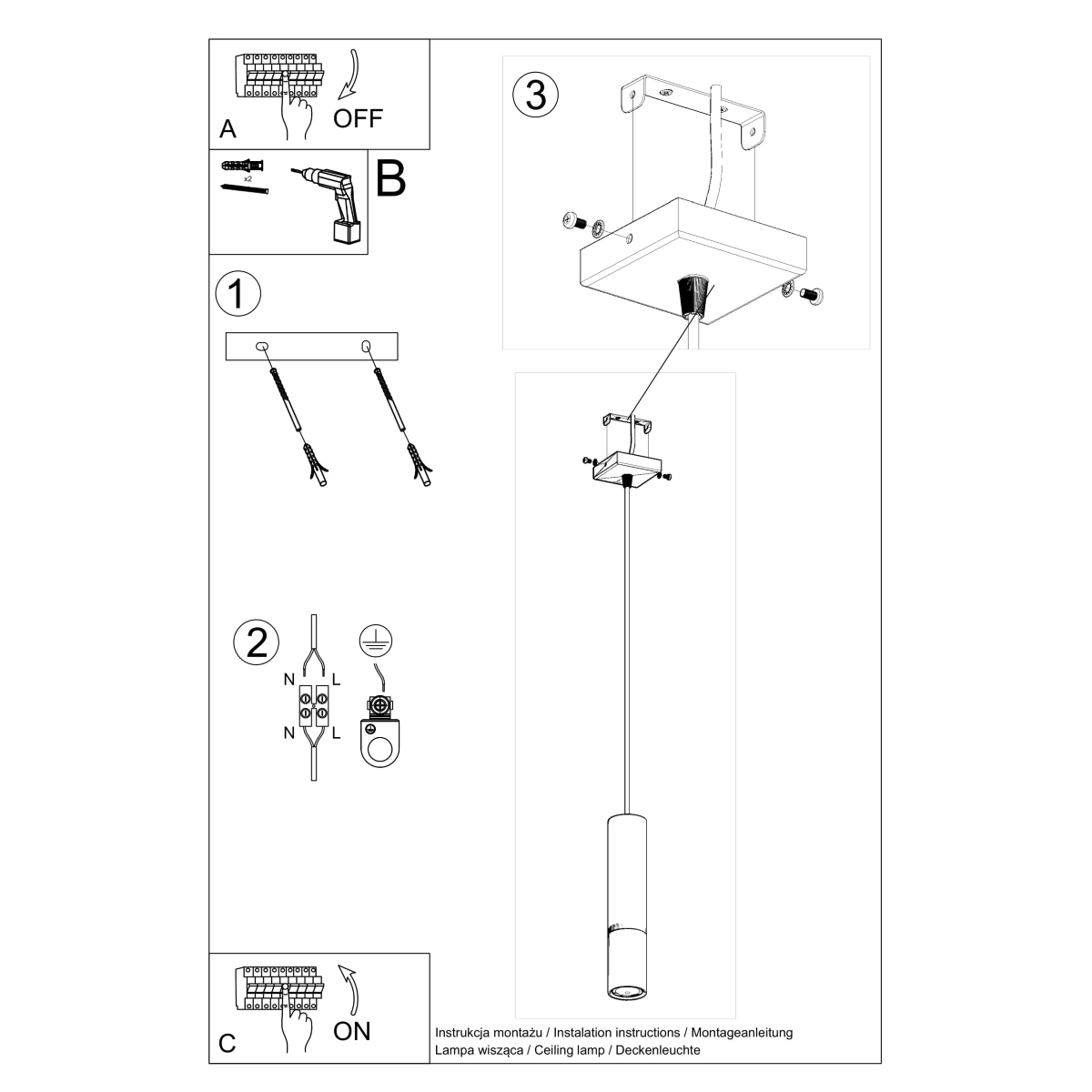 A
OFF

x2
B

1

2
N
L
N
L

3

C
ON

Instrukcja montażu / Instalation instructions / Montageanleitung
Lampa wisząca / Ceiling lamp / Deckenleuchte