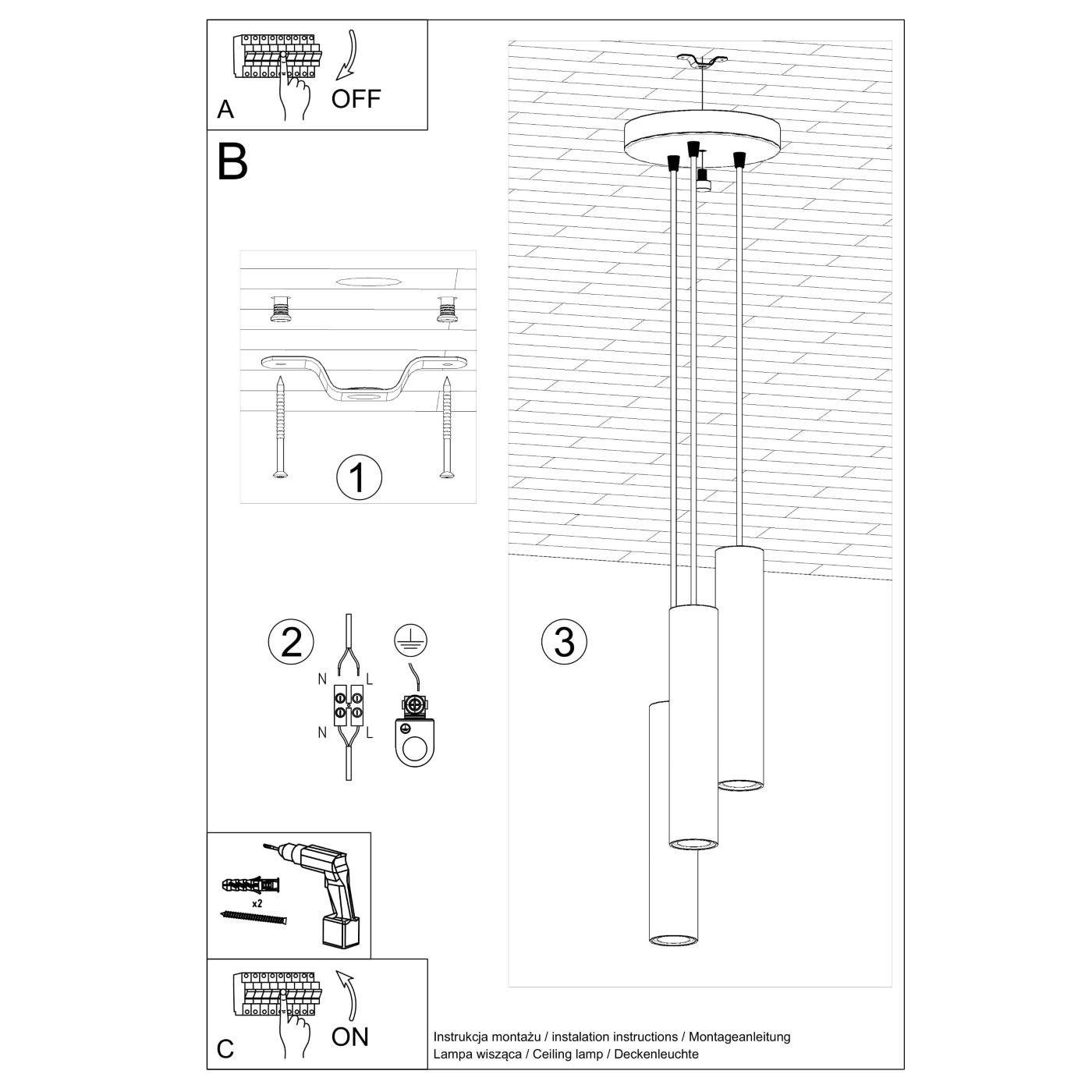 A
OFF

B

1

2
N L
N L

3

x2

C
ON

Instrukcja montażu / instalation instructions / Montageanleitung
Lampa wisząca / Ceiling lamp / Deckenleuchte