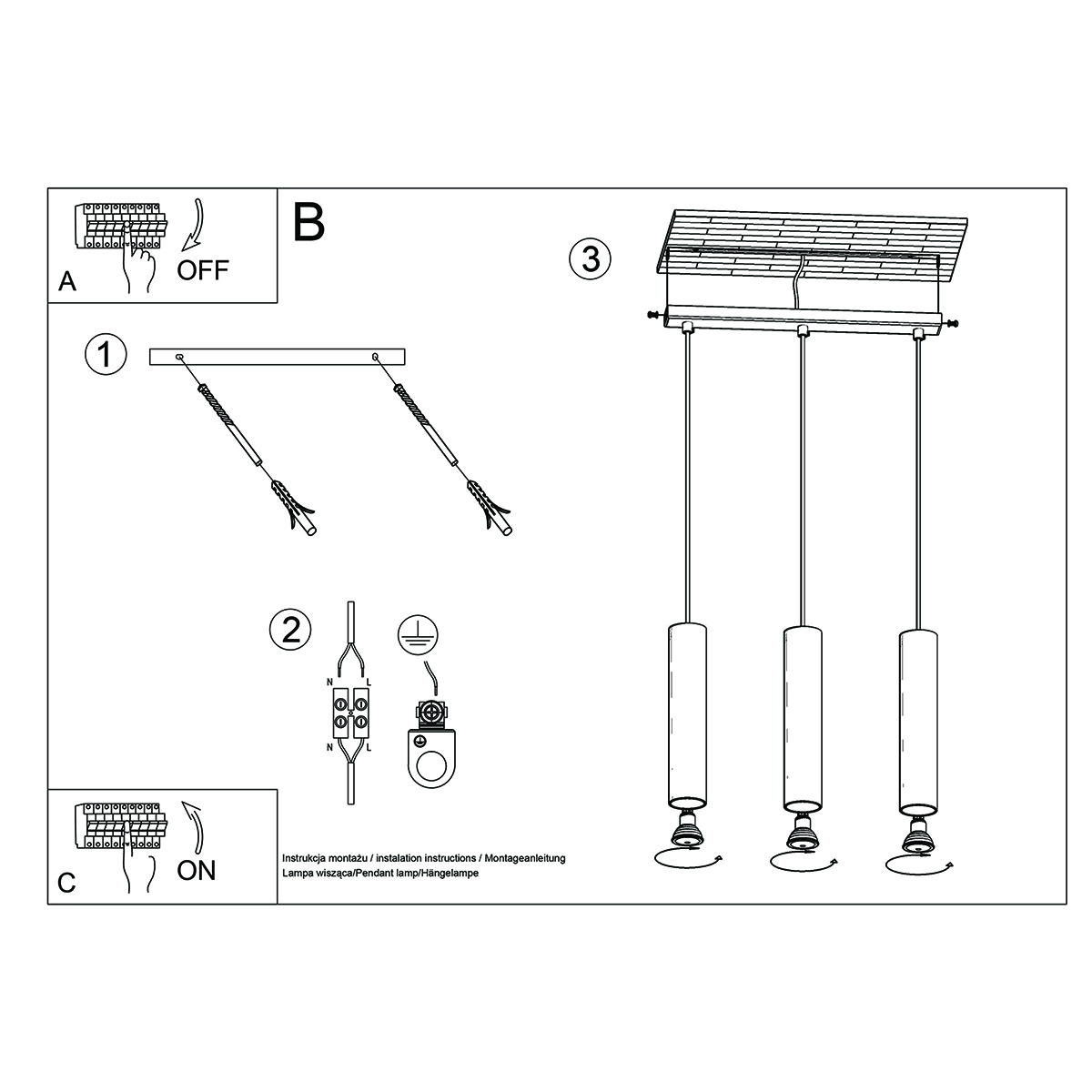 A

OFF

B

1

2

N L

N L

3

C

ON

Instrukcja montażu / instalation instructions / Montageanleitung
Lampa wisząca/Pendant lamp/Hängelampe