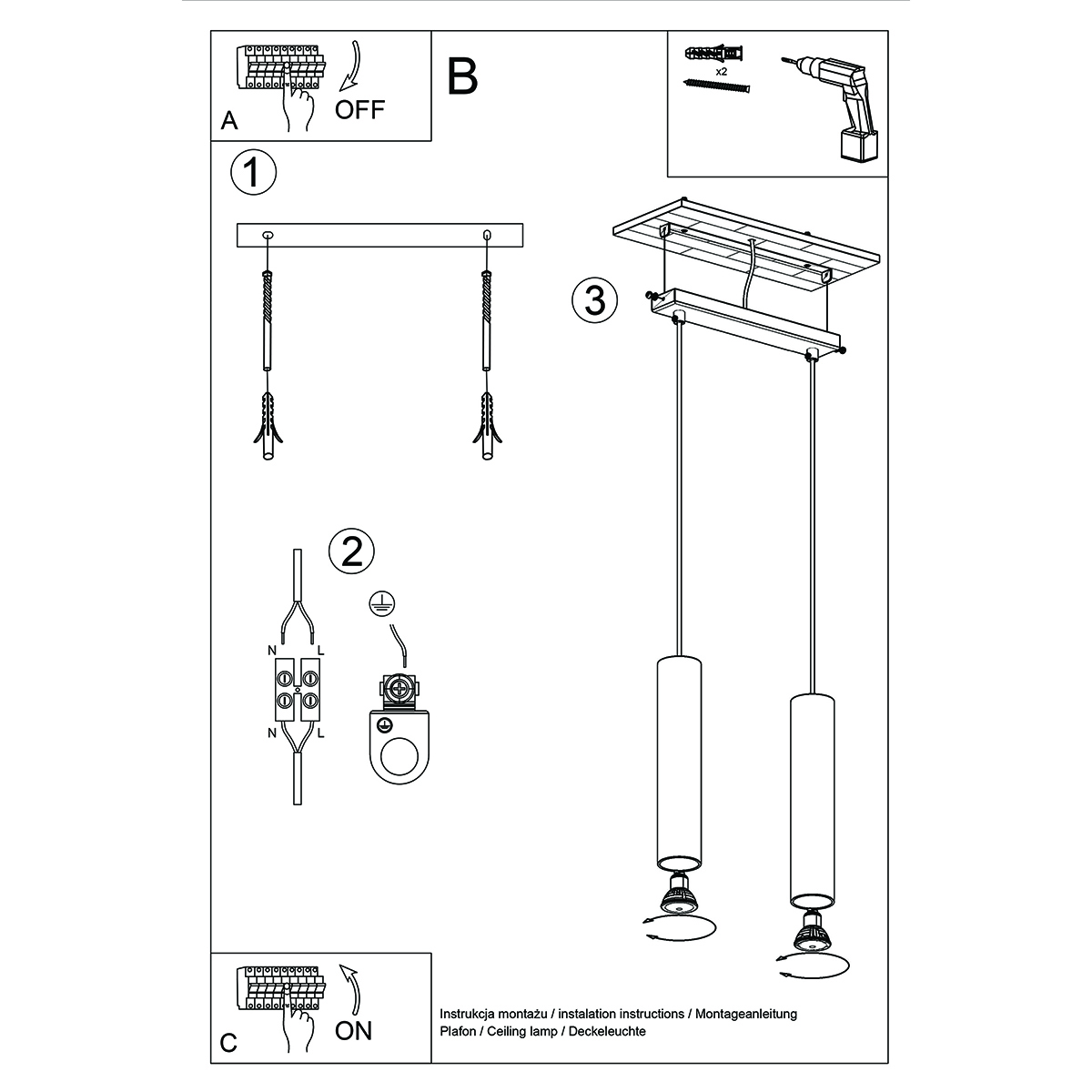 A
OFF

B

x2

1

3

2

N L
N L

C
ON

Instrukcja montażu / instalation instructions / Montageanleitung
Plafon / Ceiling lamp / Deckeleuchte