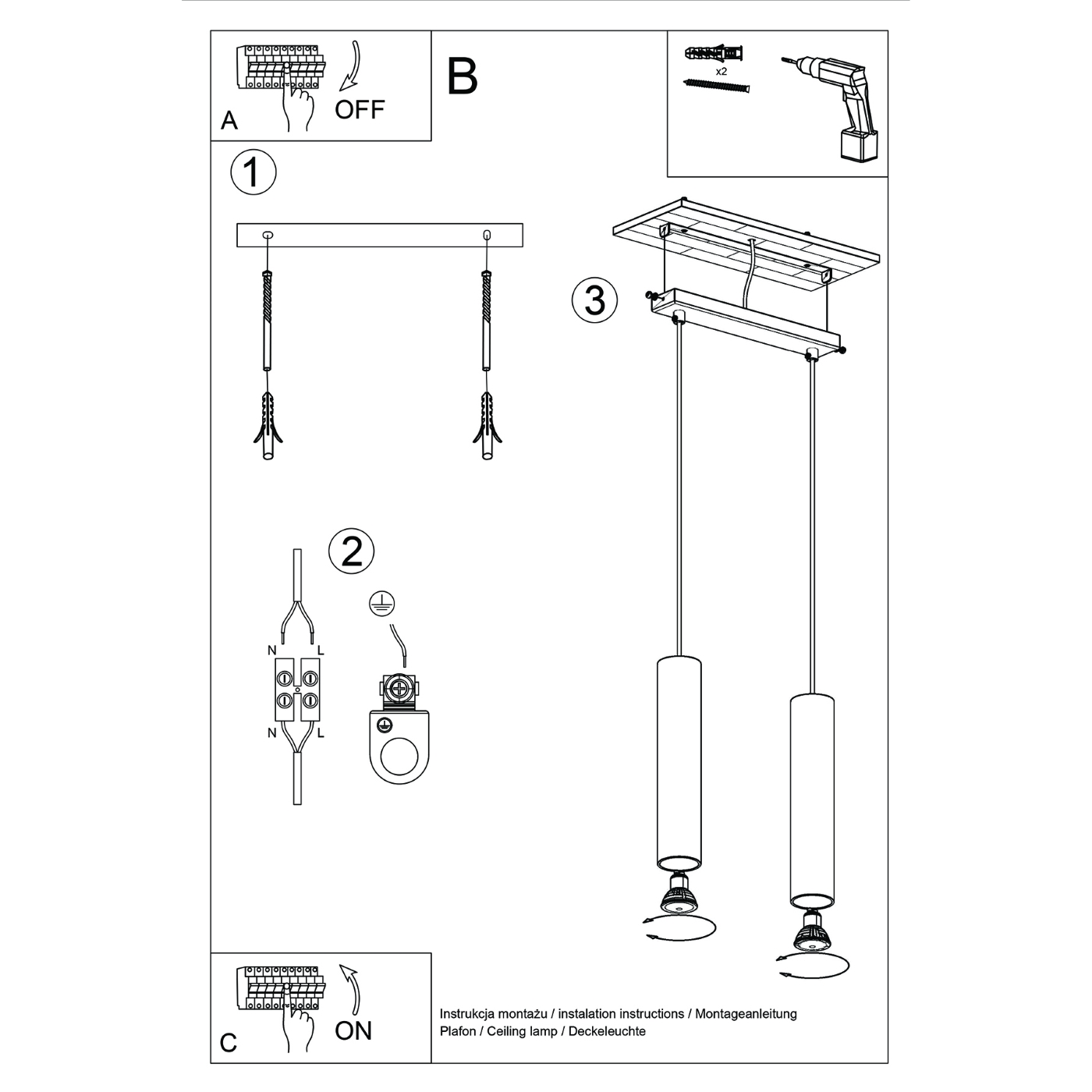 A
OFF

B

x2

1

3

2

N L
N L

C
ON

Instrukcja montażu / instalation instructions / Montageanleitung
Plafon / Ceiling lamp / Deckeleuchte