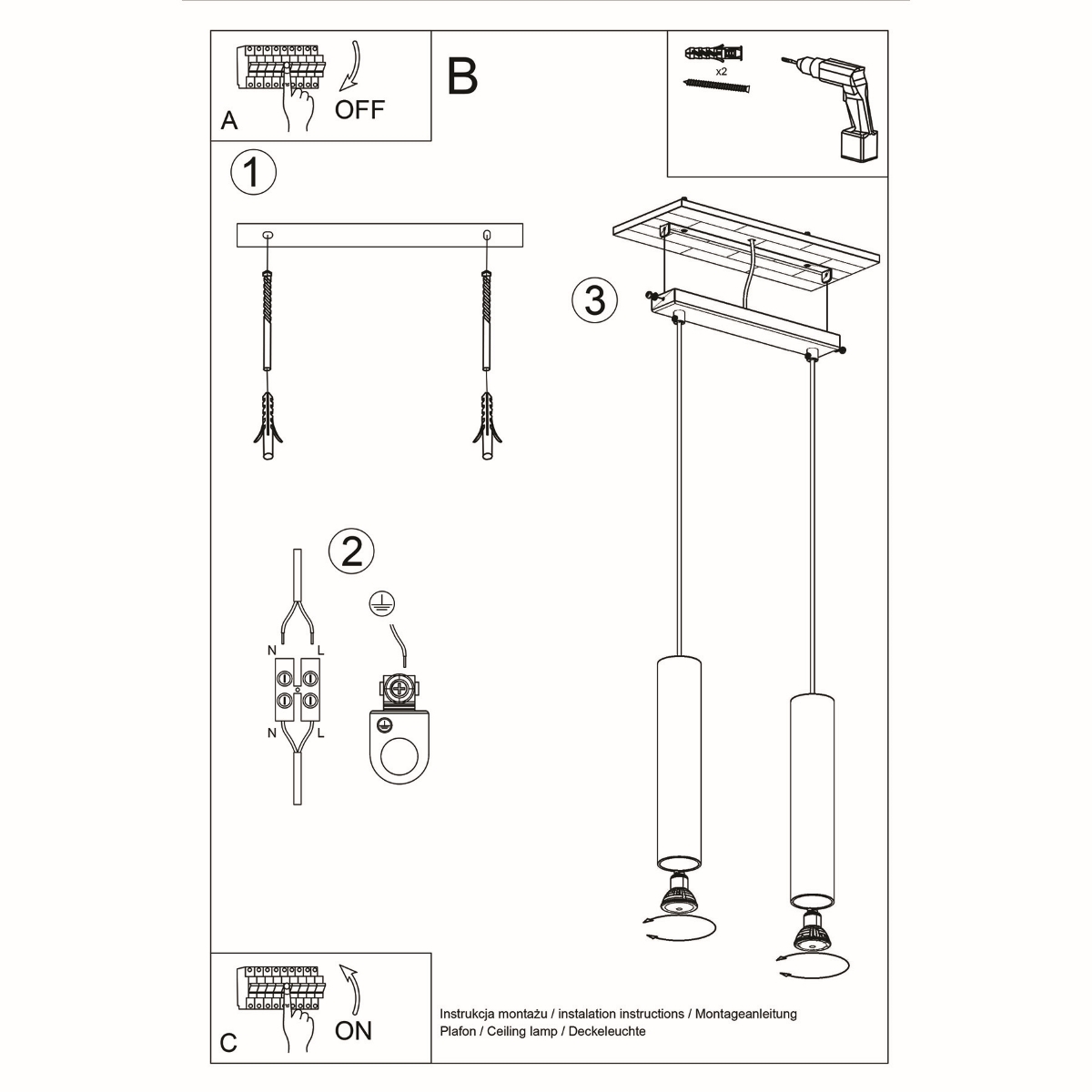 A OFF

B

x2

1

3

2

N L

N L

C ON

Instrukcja montażu / instalation instructions / Montageanleitung
Plafon / Ceiling lamp / Deckeleuchte