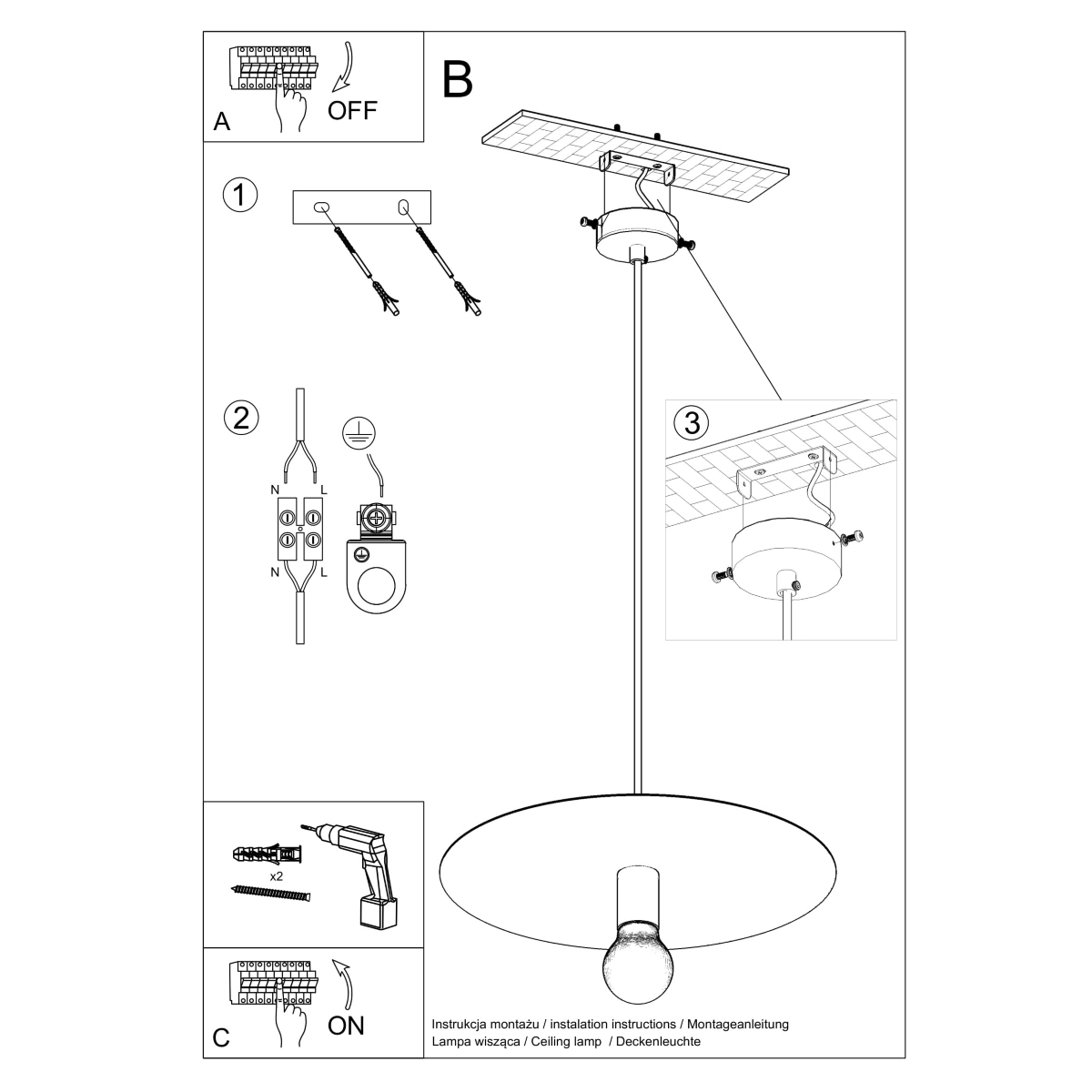 A
OFF

B

1

2

N L

N L

3

x2

C
ON

Instrukcja montażu / instalation instructions / Montageanleitung
Lampa wisząca / Ceiling lamp / Deckenleuchte