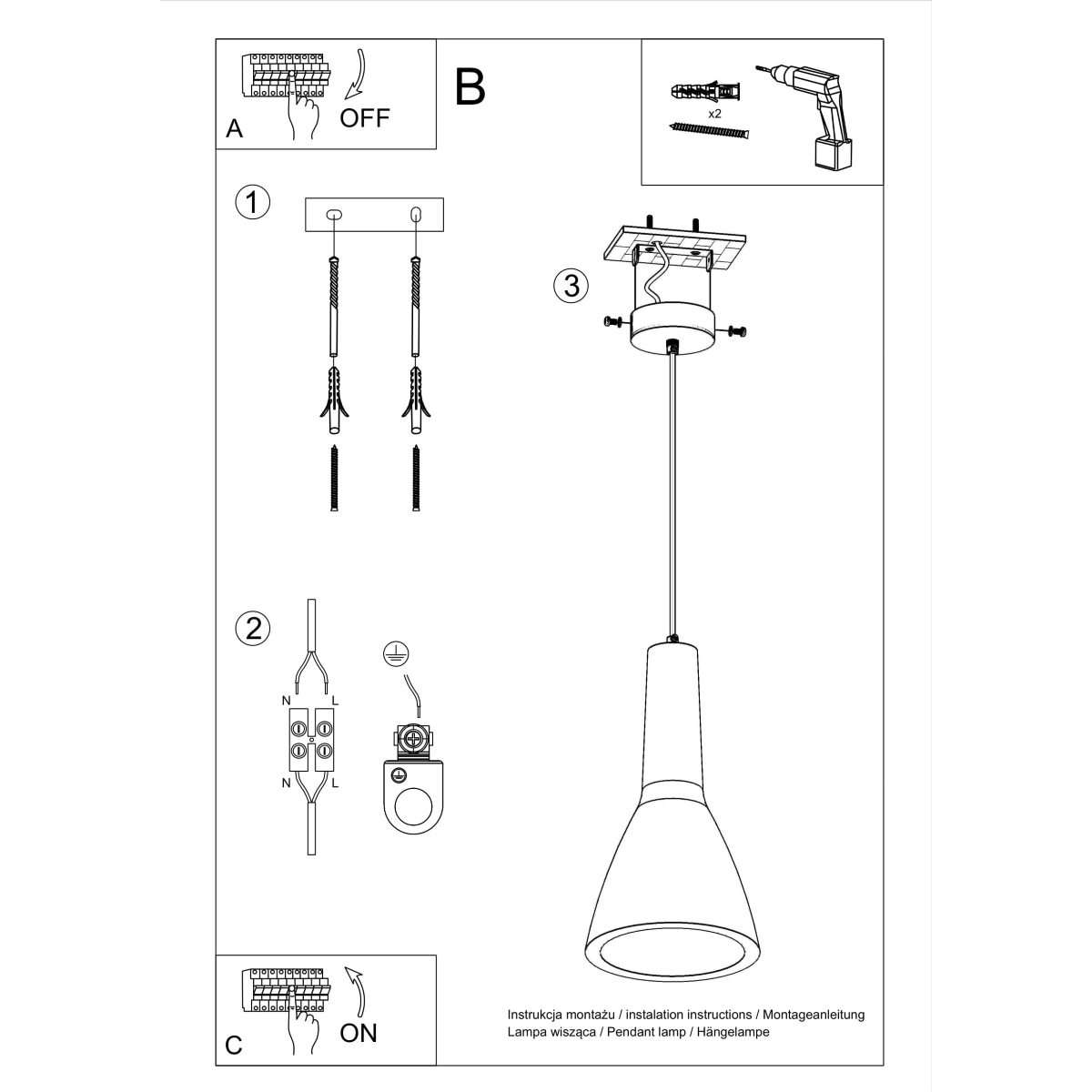 A
OFF

B

x2

1

3

2

N L

N L

C
ON

Instrukcja montażu / instalation instructions / Montageanleitung
Lampa wisząca / Pendant lamp / Hängelampe