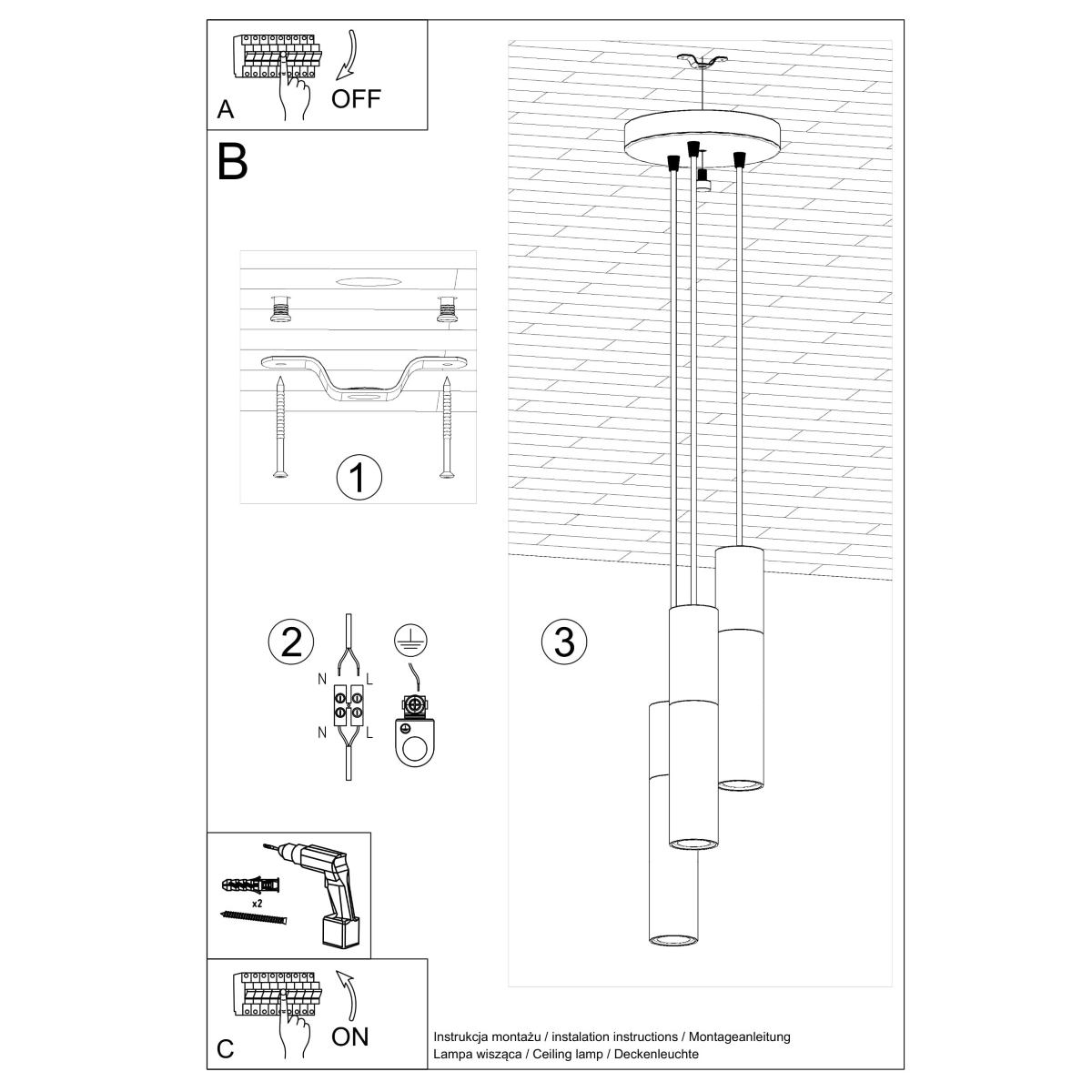 A
OFF

B

1

2
N
L
N
L

3

x2

C
ON

Instrukcja montażu / instalation instructions / Montageanleitung
Lampa wisząca / Ceiling lamp / Deckenleuchte