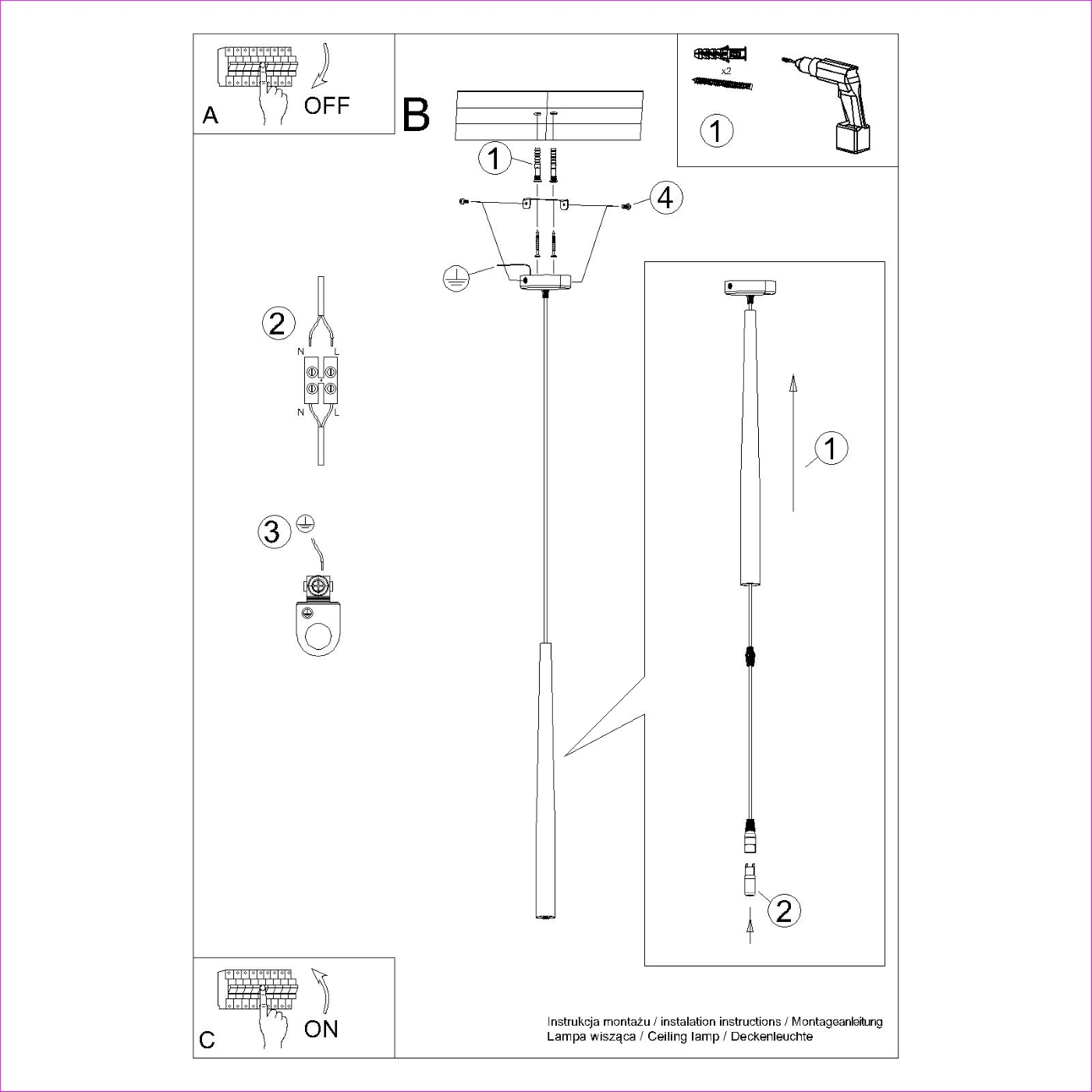 A
OFF

B

x2

1

1

4

2
N L
N L

3

1

2

C
ON

Instrukcja montażu / instalation instructions / Montageanleitung
Lampa wisząca / Ceiling lamp / Deckenleuchte