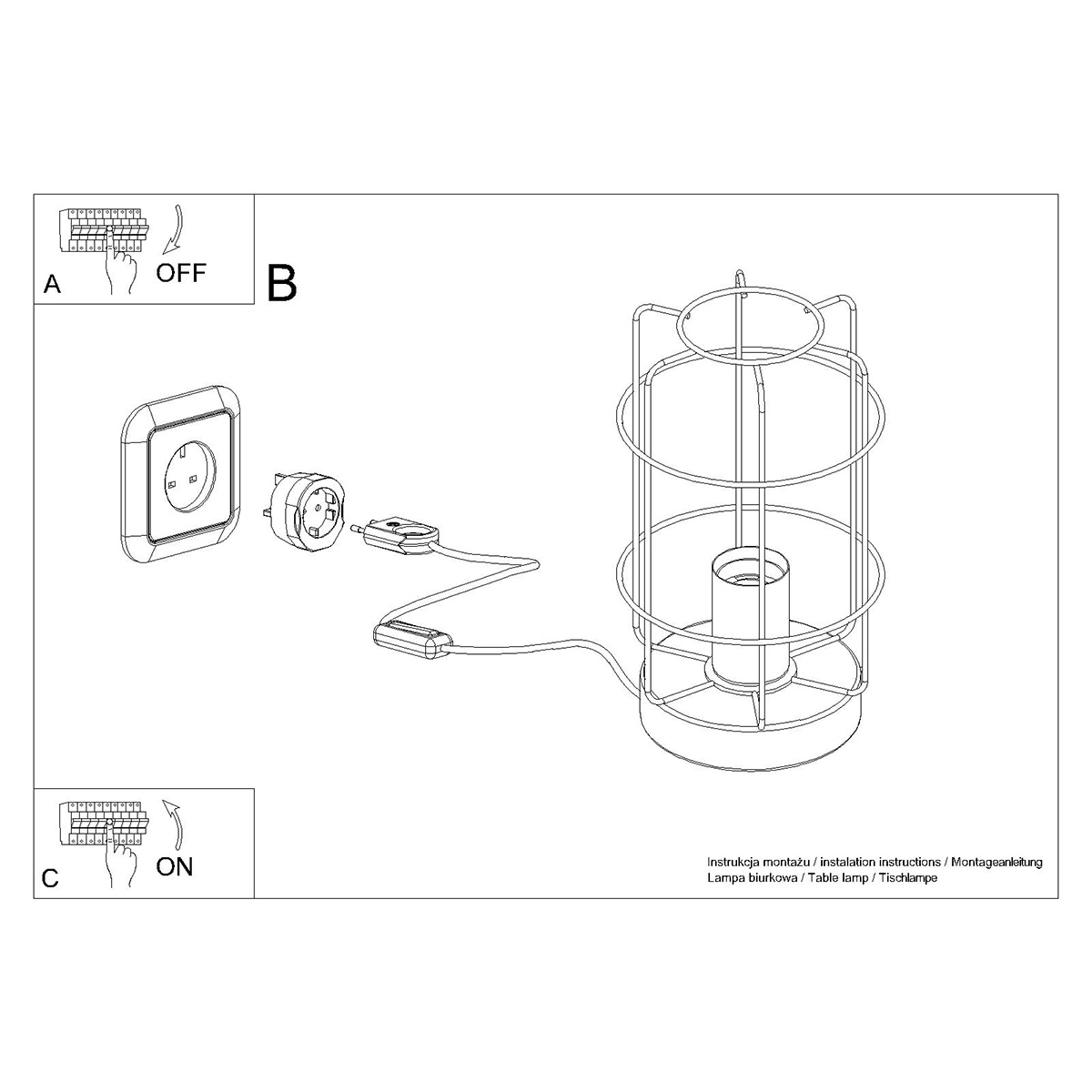 A
OFF

B

C
ON

Instrukcja montażu / instalation instructions / Montageanleitung
Lampa biurkowa / Table lamp / Tischlampe