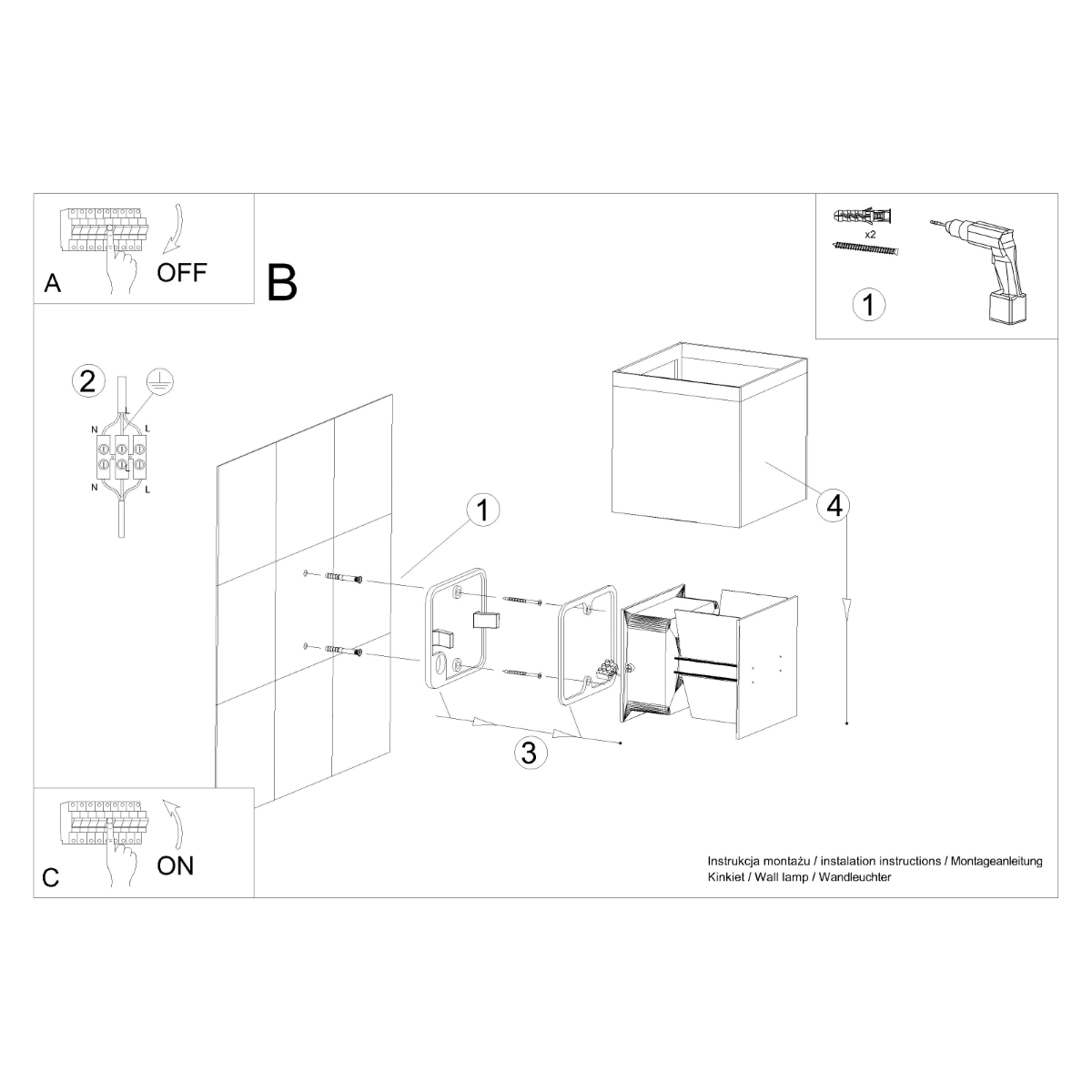 A OFF

B

x2

1

2

N L

N L

1

4

3

C ON

Instrukcja montażu / instalation instructions / Montageanleitung
Kinkiet / Wall lamp / Wandleuchter